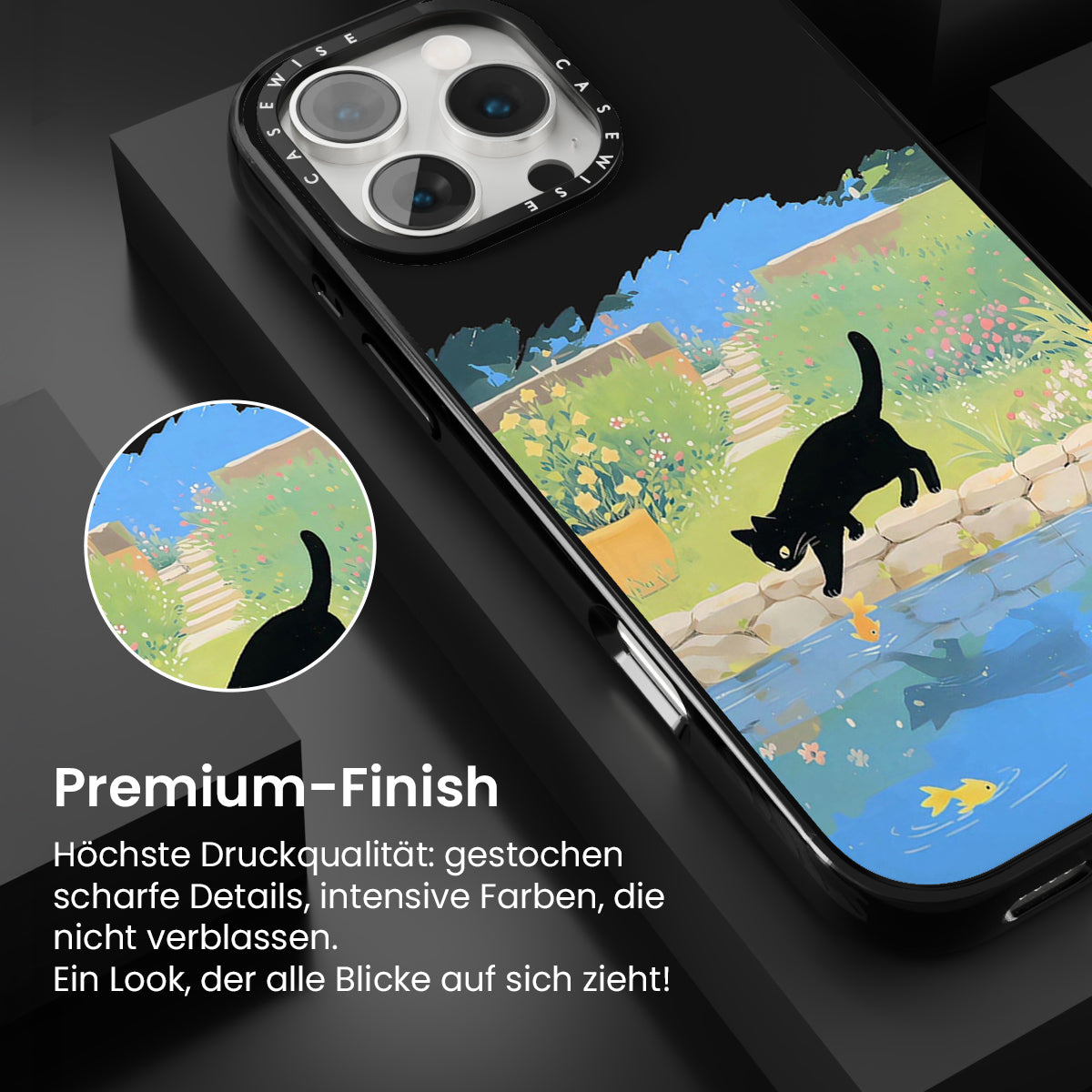 CASEWISE CASEWISE

Premium-Finish

Höchste Druckqualität: gestochen scharfe Details, intensive Farben, die nicht verblassen.
Ein Look, der alle Blicke auf sich zieht!