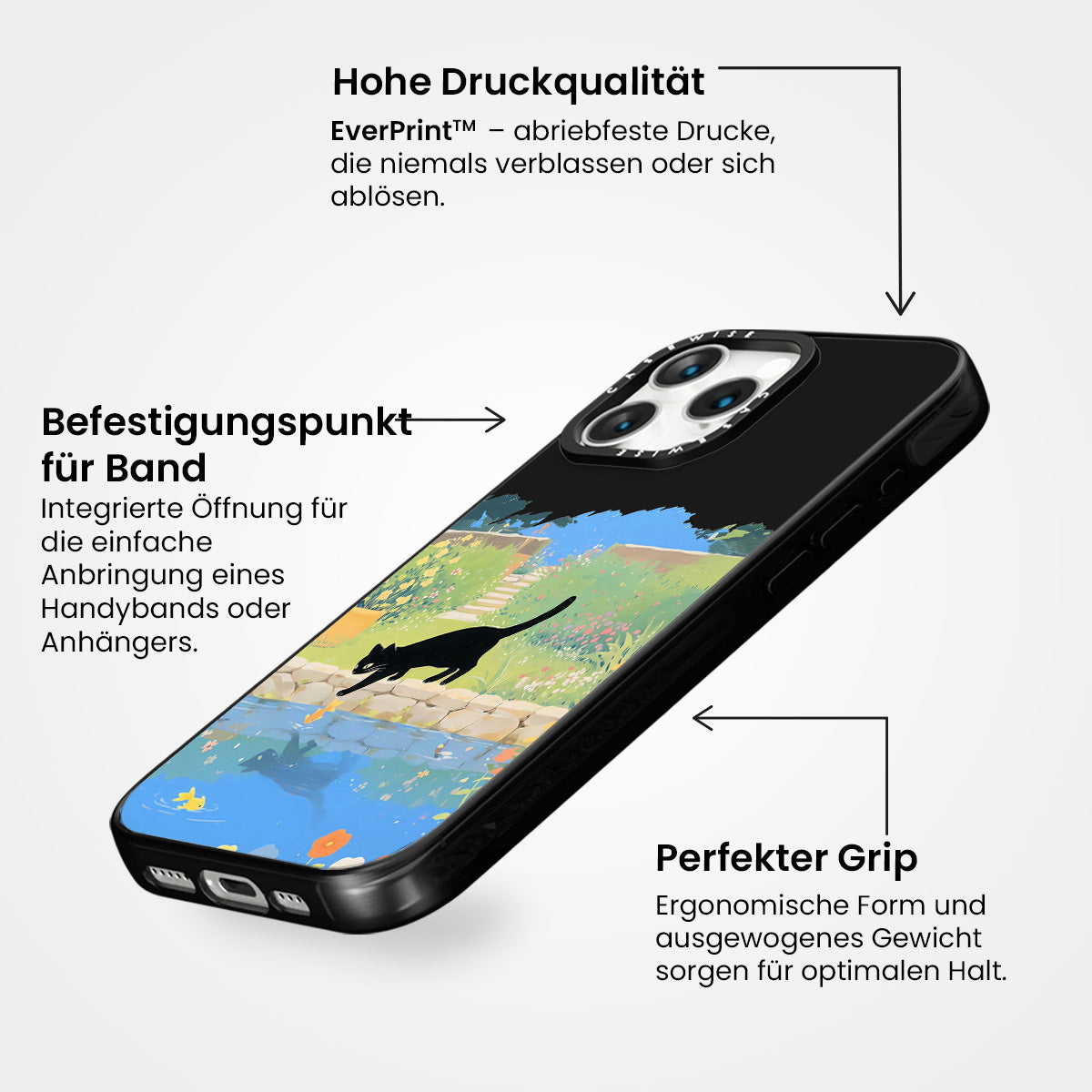 Hohe Druckqualität

EverPrint™ – abriebfeste Drucke, die niemals verblassen oder sich ablösen.

Befestigungspunkt für Band

Integrierte Öffnung für die einfache Anbringung eines Handybands oder Anhängers.

CASEWISE

CASEWISE

Perfekter Grip

Ergonomische Form und ausgewogenes Gewicht sorgen für optimalen Halt.