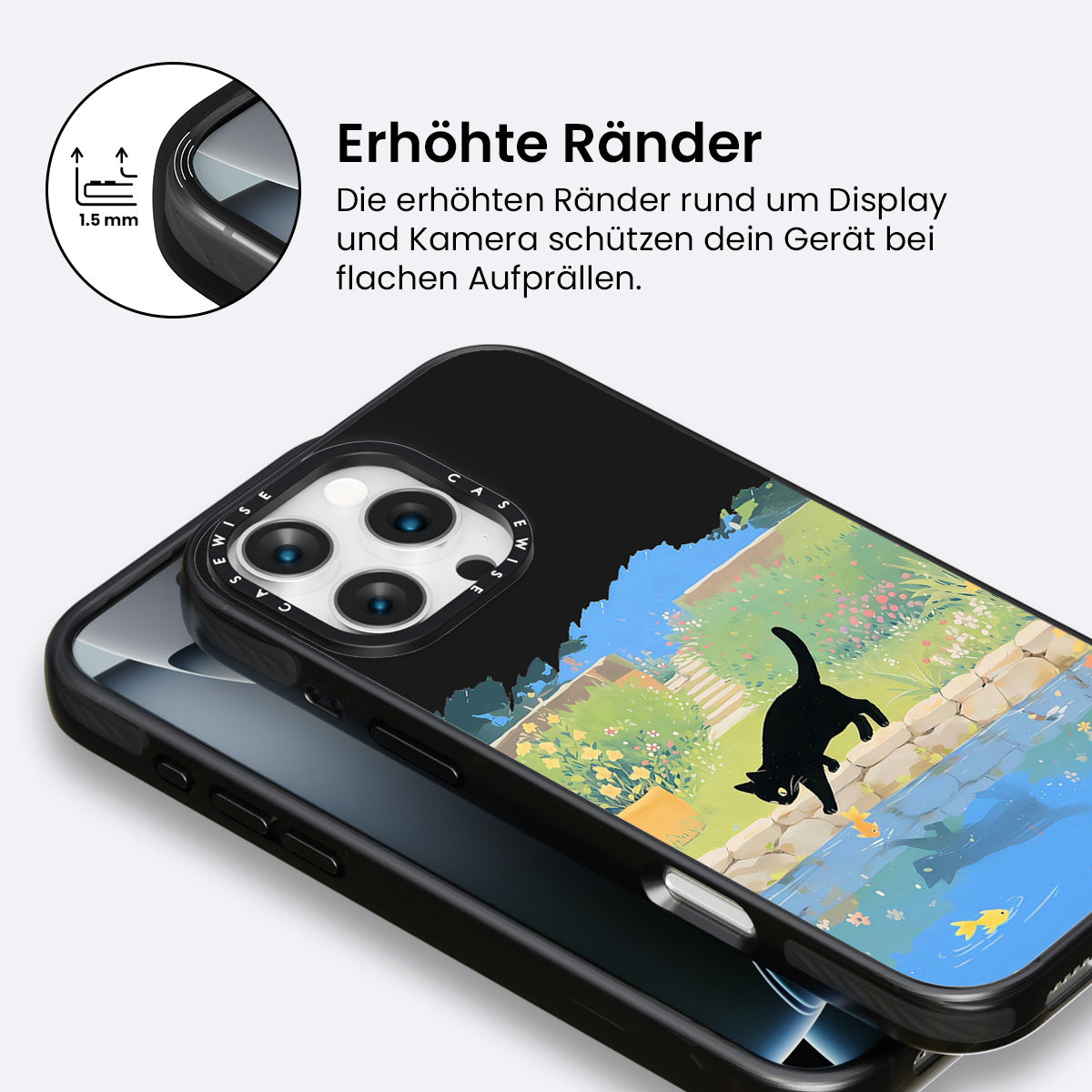 1.5 mm

Erhöhte Ränder

Die erhöhten Ränder rund um Display und Kamera schützen dein Gerät bei flachen Aufprällen.

CASEWISE CASEWISE