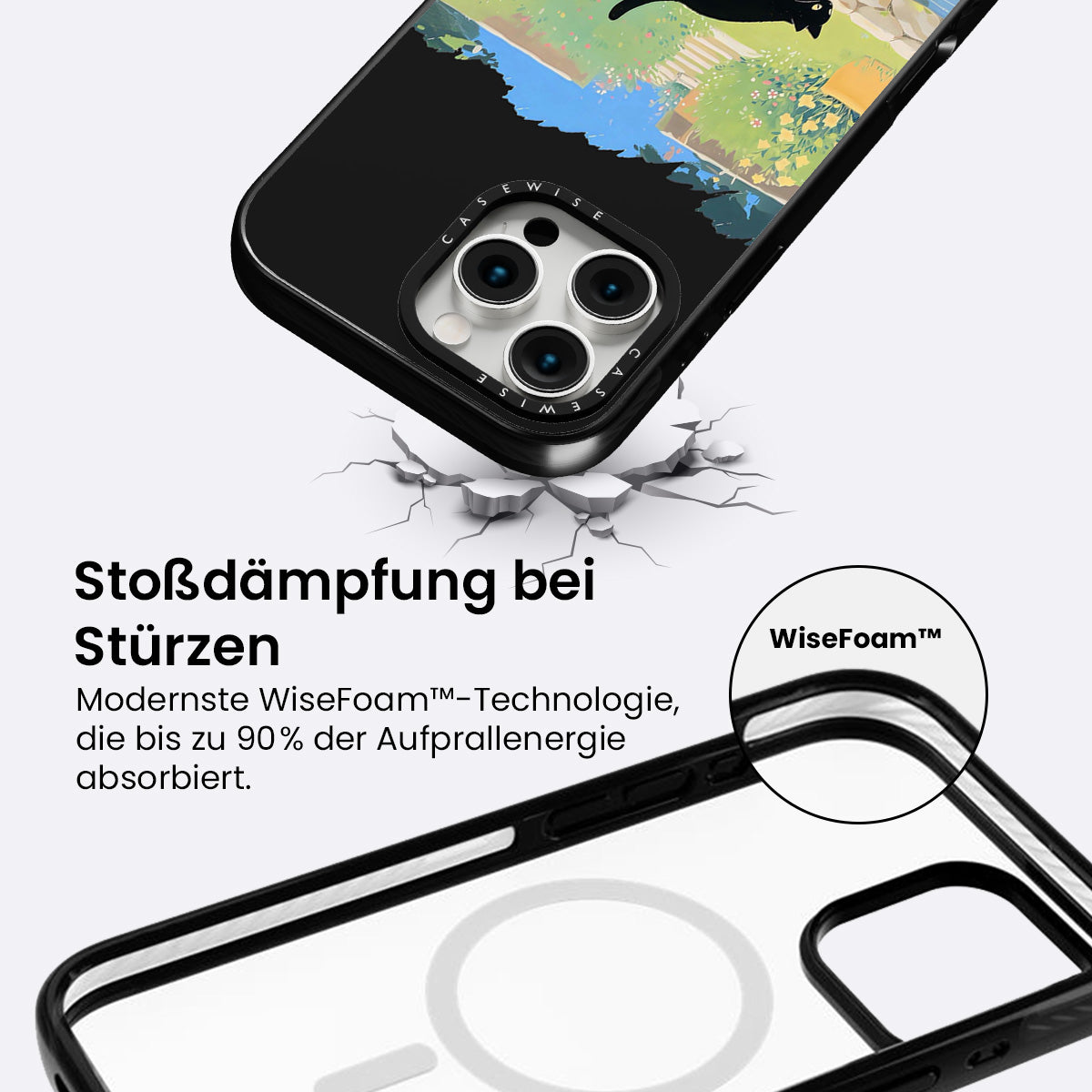 CASEWISE

CASEWISE

Stoßdämpfung bei Stürzen

Modernste WiseFoam™-Technologie, die bis zu 90% der Aufprallenergie absorbiert.

WiseFoam™