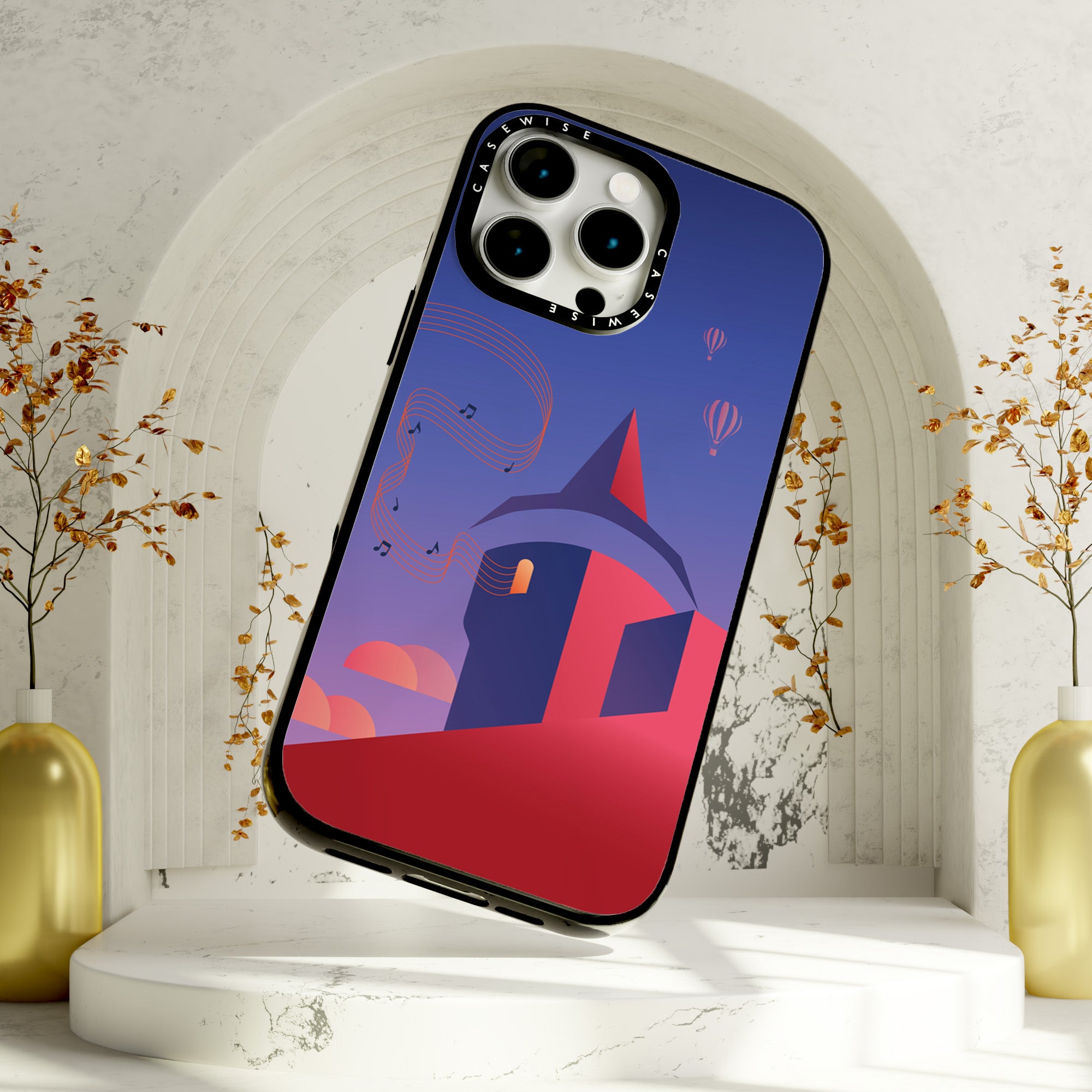 CASEWISE CASEWISE