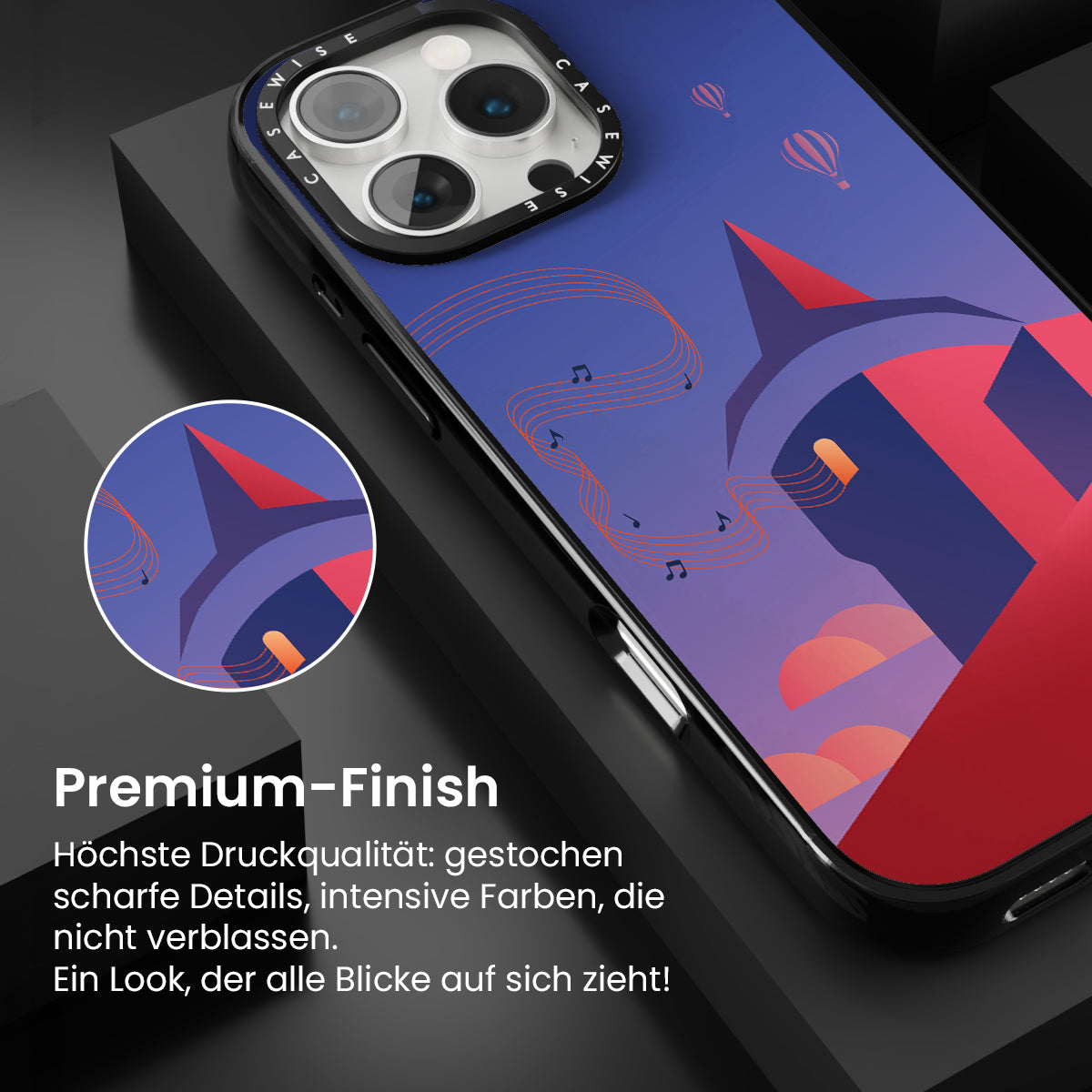 CASEWISE CASEWISE

Premium-Finish

Höchste Druckqualität: gestochen scharfe Details, intensive Farben, die nicht verblassen.
Ein Look, der alle Blicke auf sich zieht!