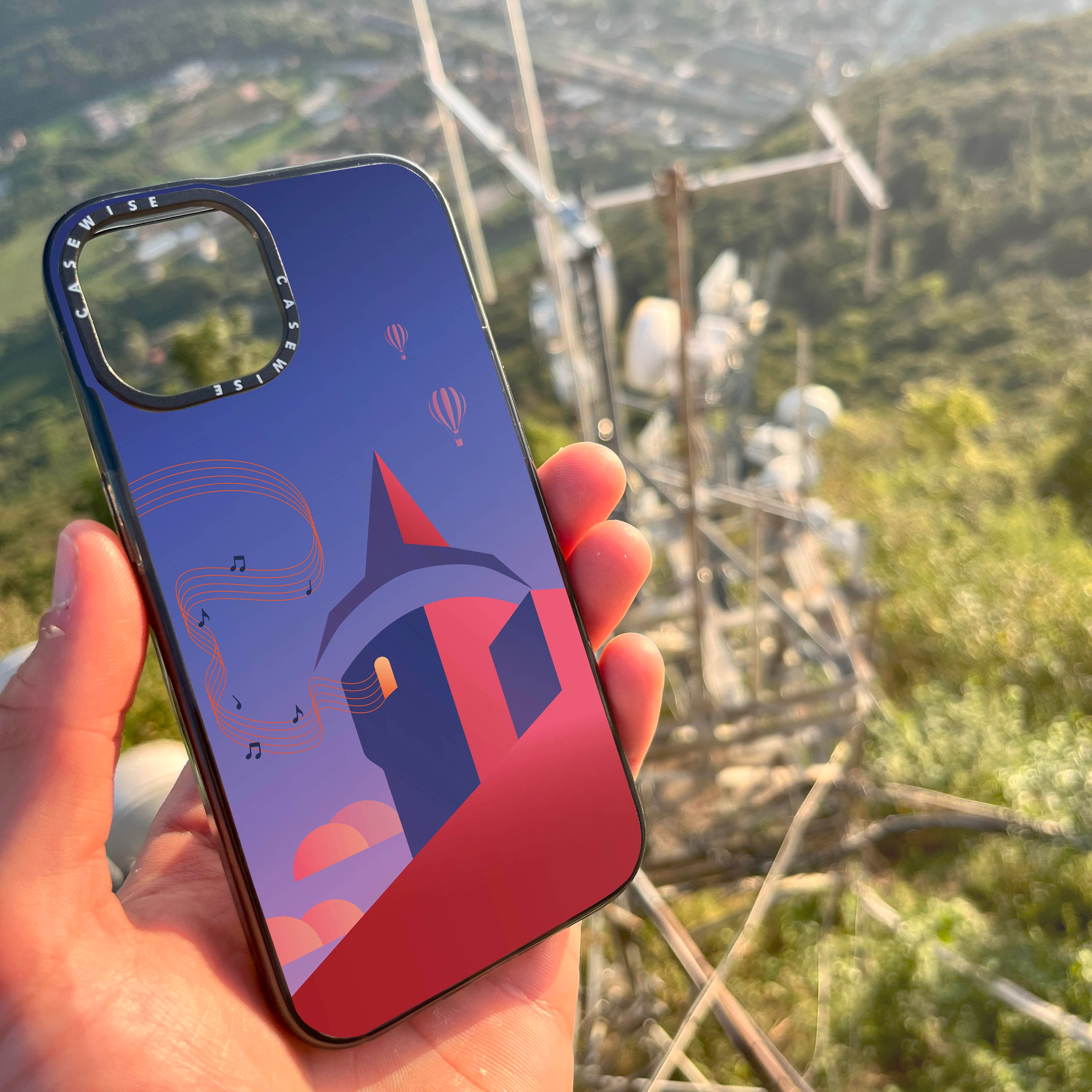 CASEWISE
CASEWISE