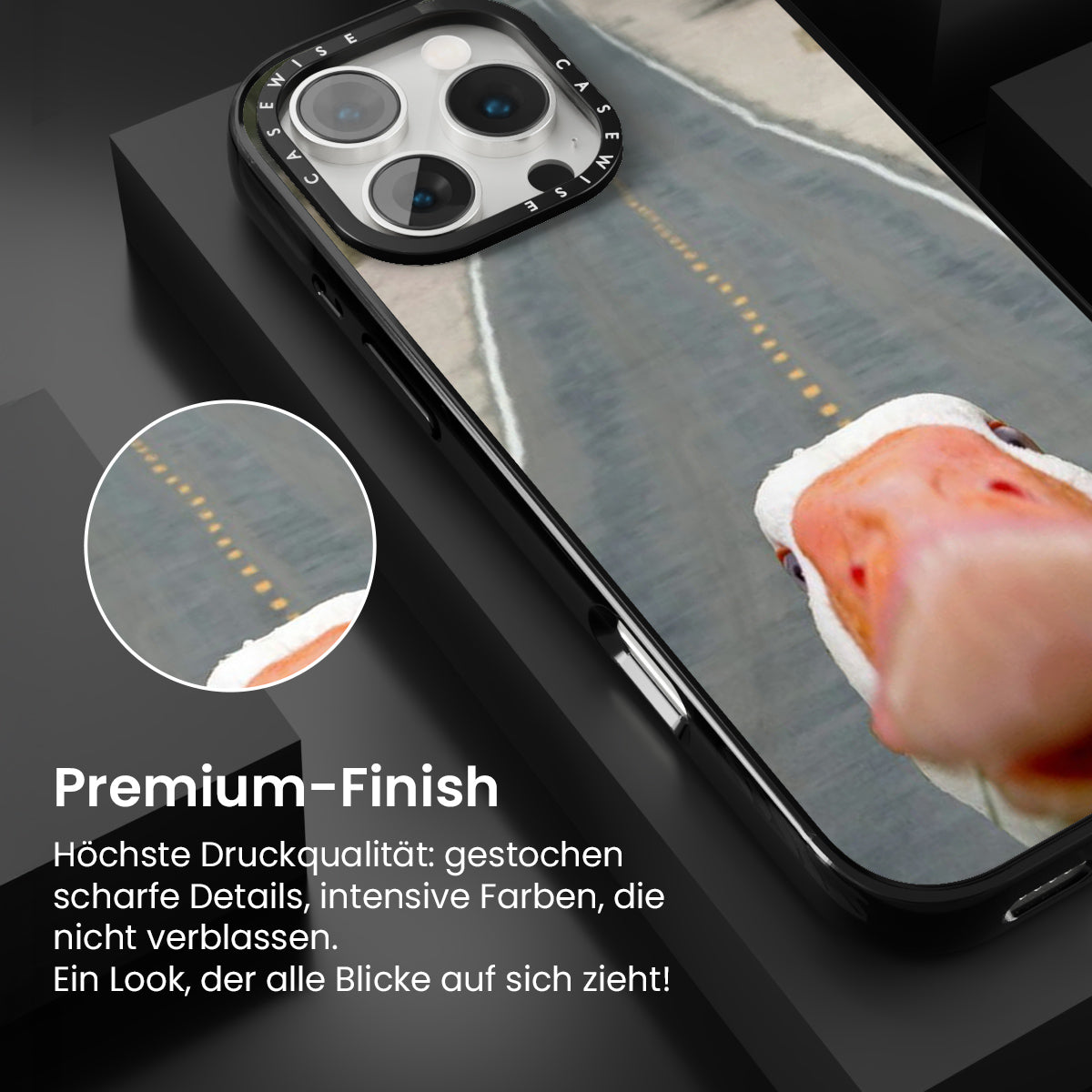 CASEWISE CASEWISE

Premium-Finish

Höchste Druckqualität: gestochen scharfe Details, intensive Farben, die nicht verblassen.
Ein Look, der alle Blicke auf sich zieht!