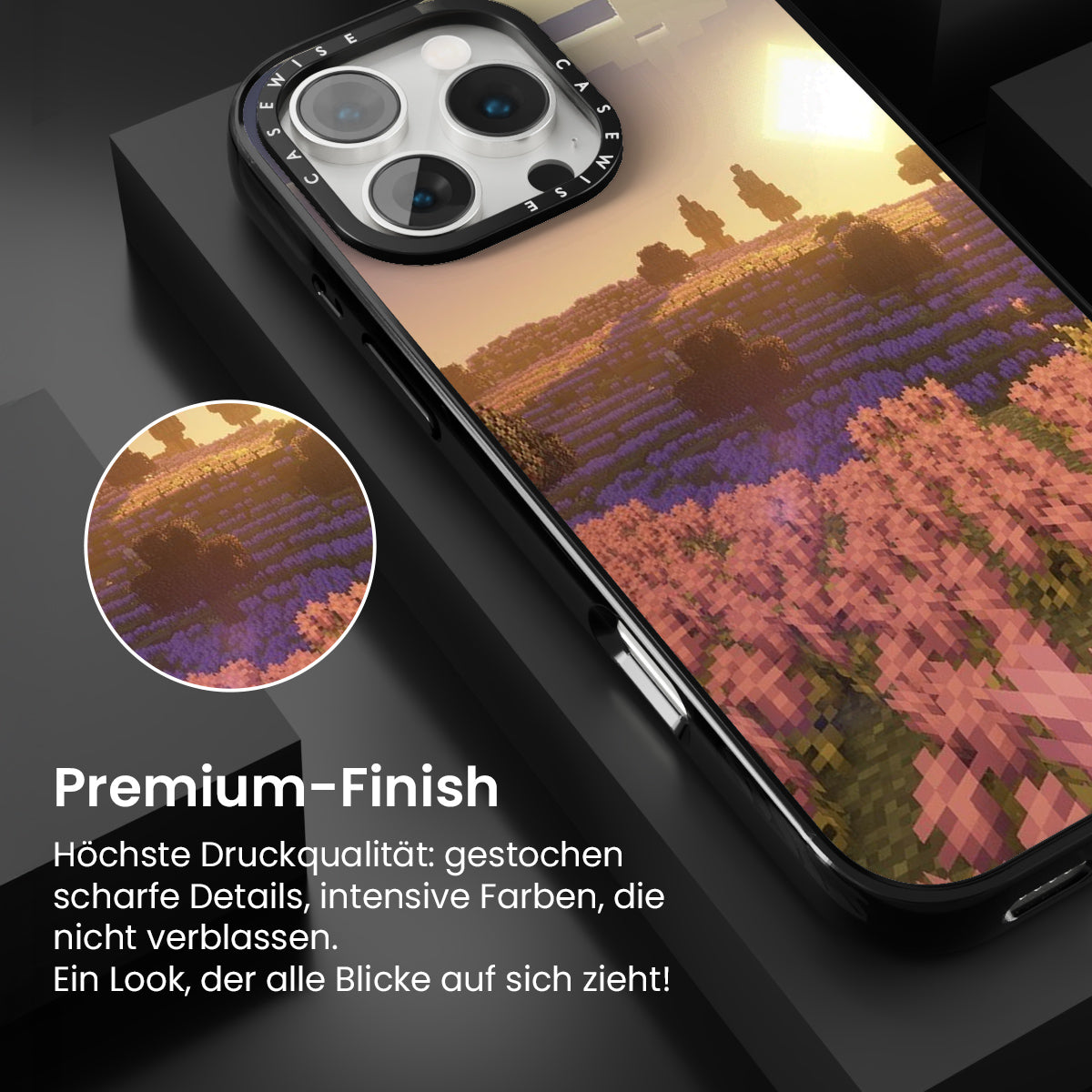 CASEWISE CASEWISE

Premium-Finish

Höchste Druckqualität: gestochen scharfe Details, intensive Farben, die nicht verblassen.
Ein Look, der alle Blicke auf sich zieht!