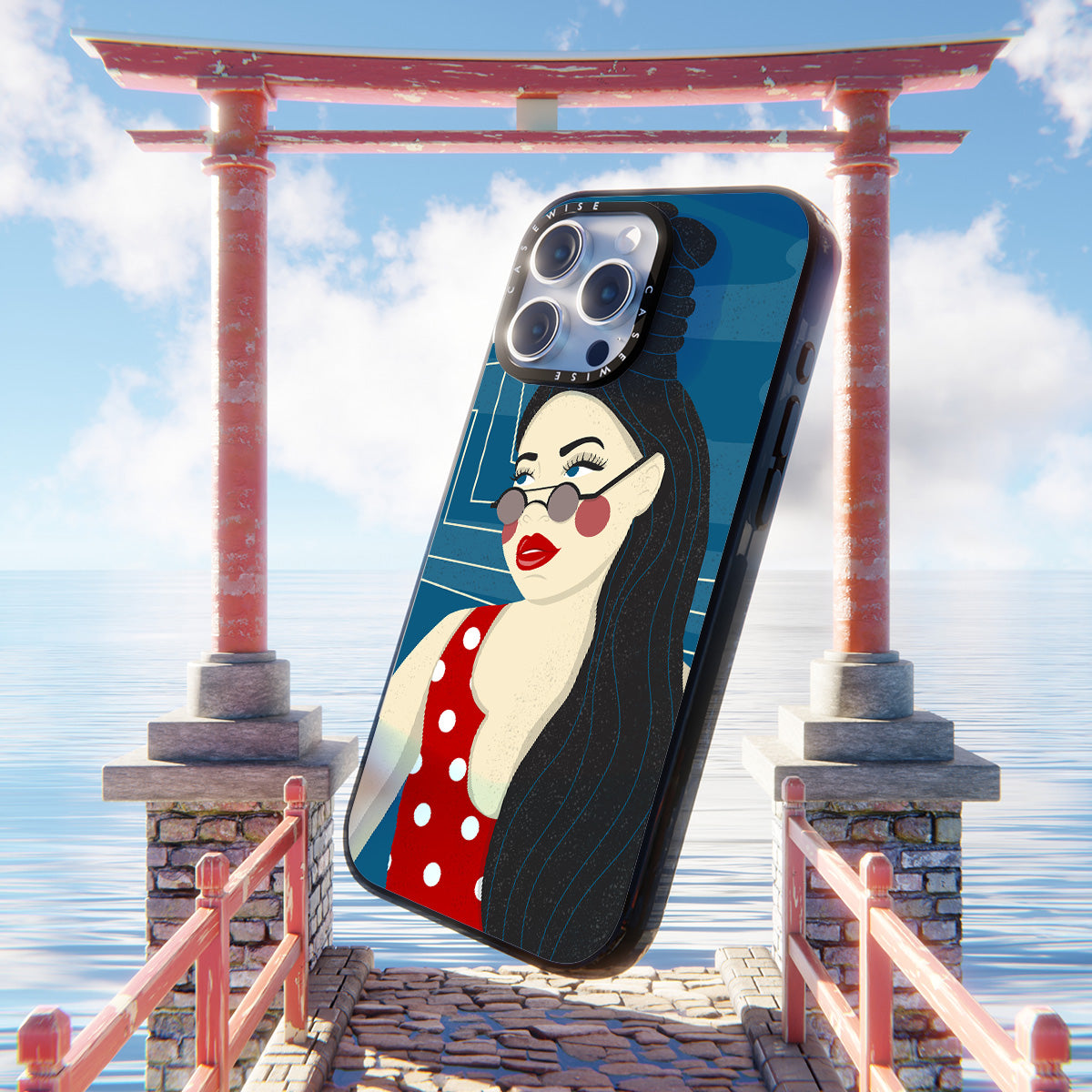 CASEWISE CASEWISE