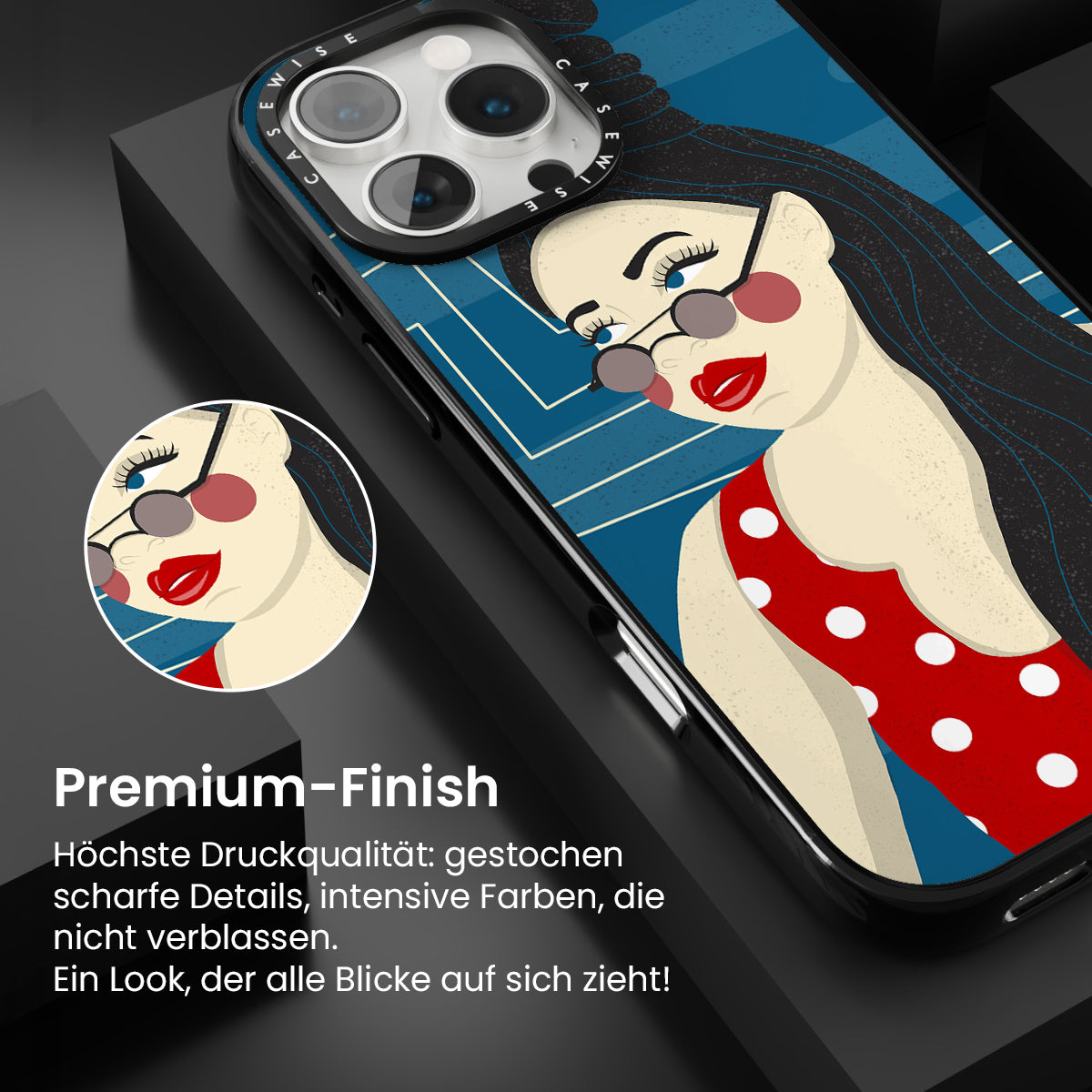 CASEWISE CASEWISE

Premium-Finish

Höchste Druckqualität: gestochen scharfe Details, intensive Farben, die nicht verblassen.
Ein Look, der alle Blicke auf sich zieht!