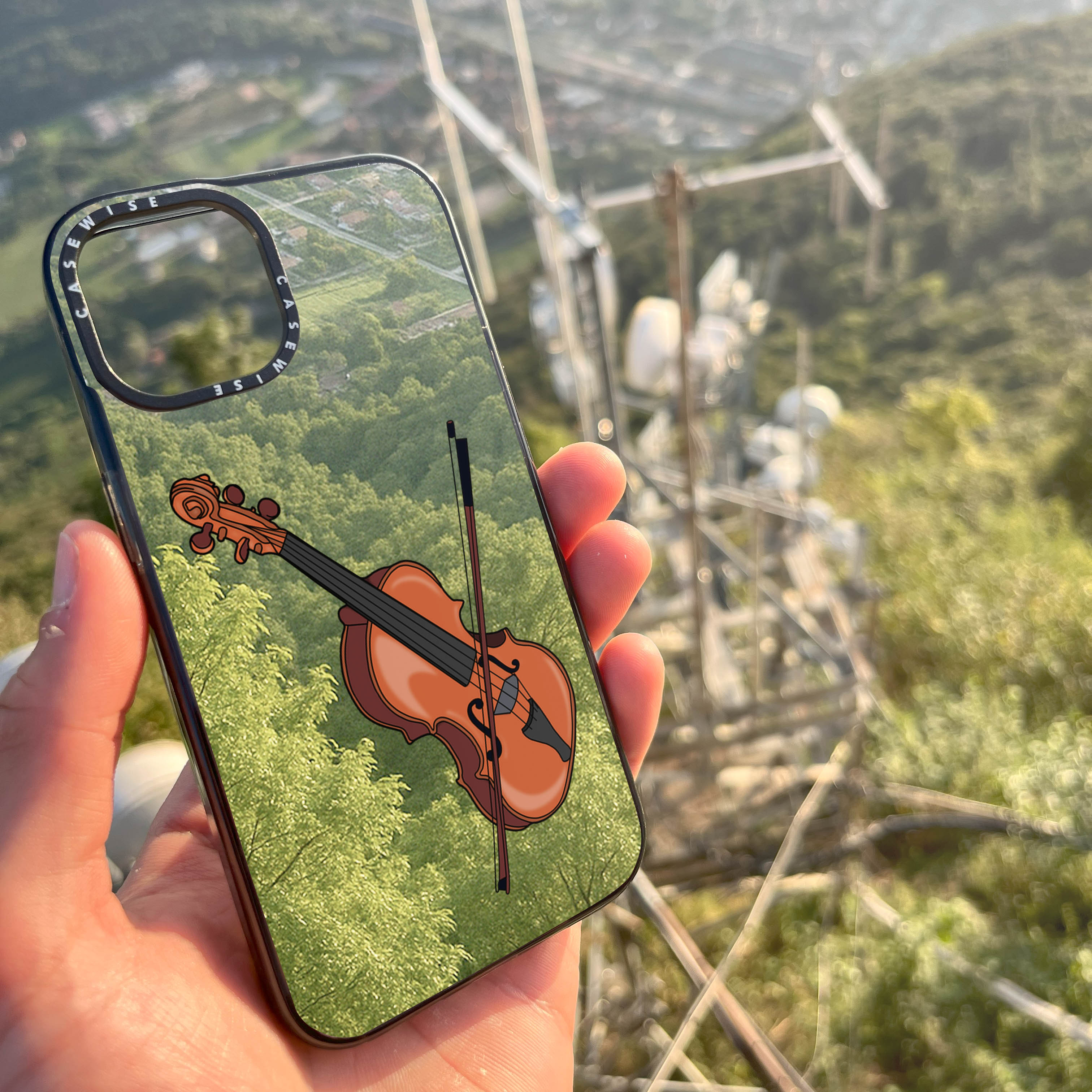 CASEWISE
CASEWISE