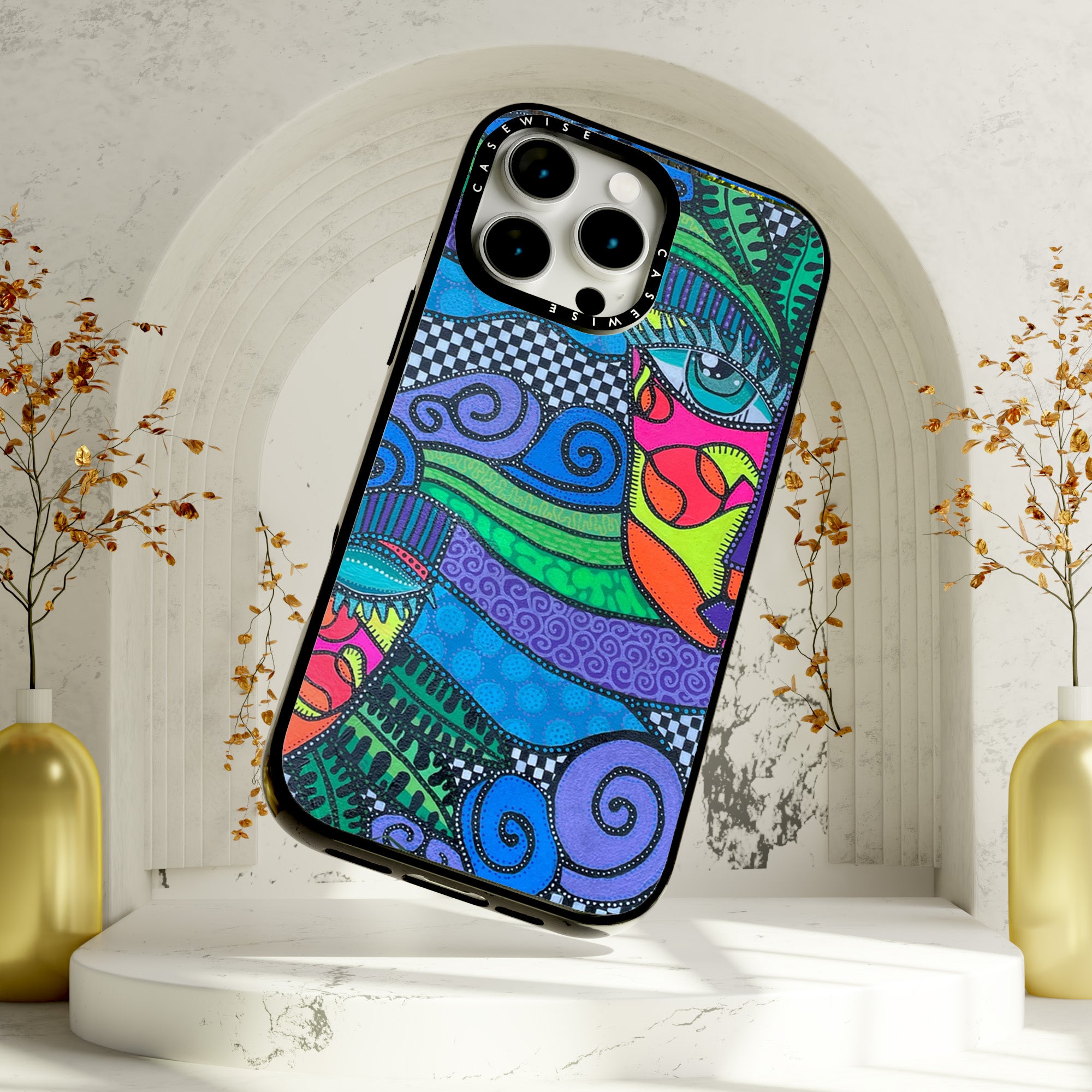 CASEWISE CASEWISE