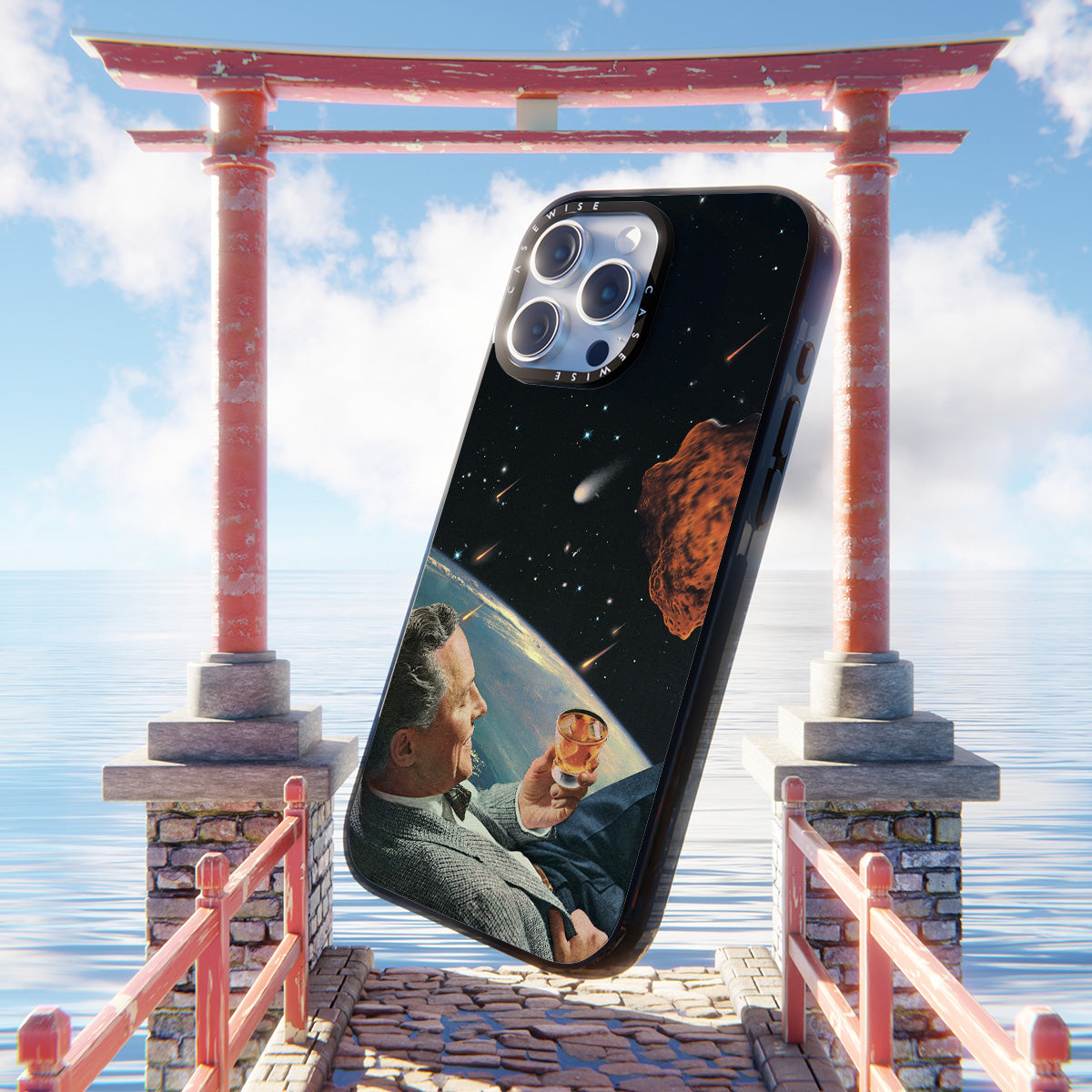 CASEWISE CASEWISE