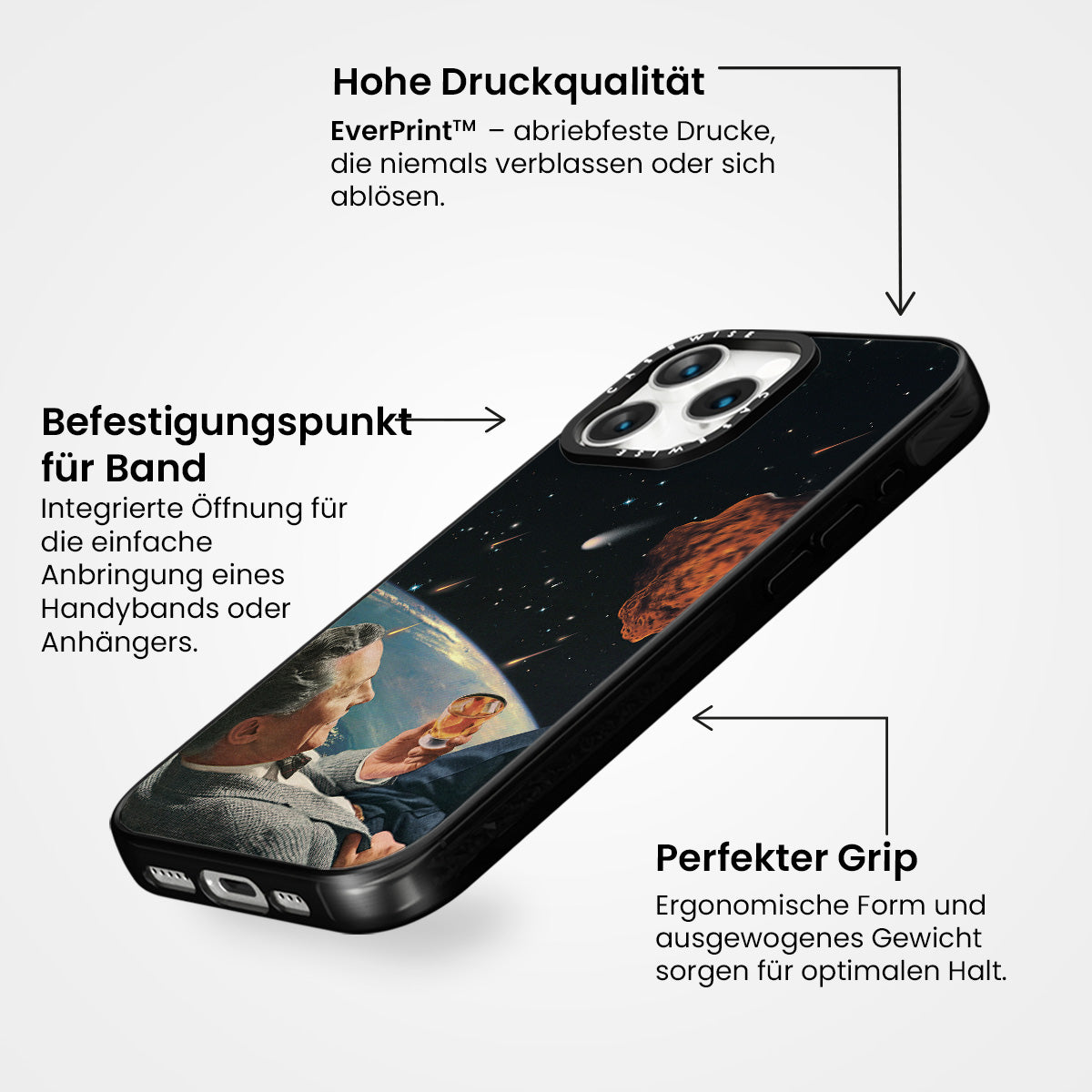 Hohe Druckqualität

EverPrint™ – abriebfeste Drucke, die niemals verblassen oder sich ablösen.

Befestigungspunkt für Band

Integrierte Öffnung für die einfache Anbringung eines Handybands oder Anhängers.

CASEWISE

CASEWISE

Perfekter Grip

Ergonomische Form und ausgewogenes Gewicht sorgen für optimalen Halt.