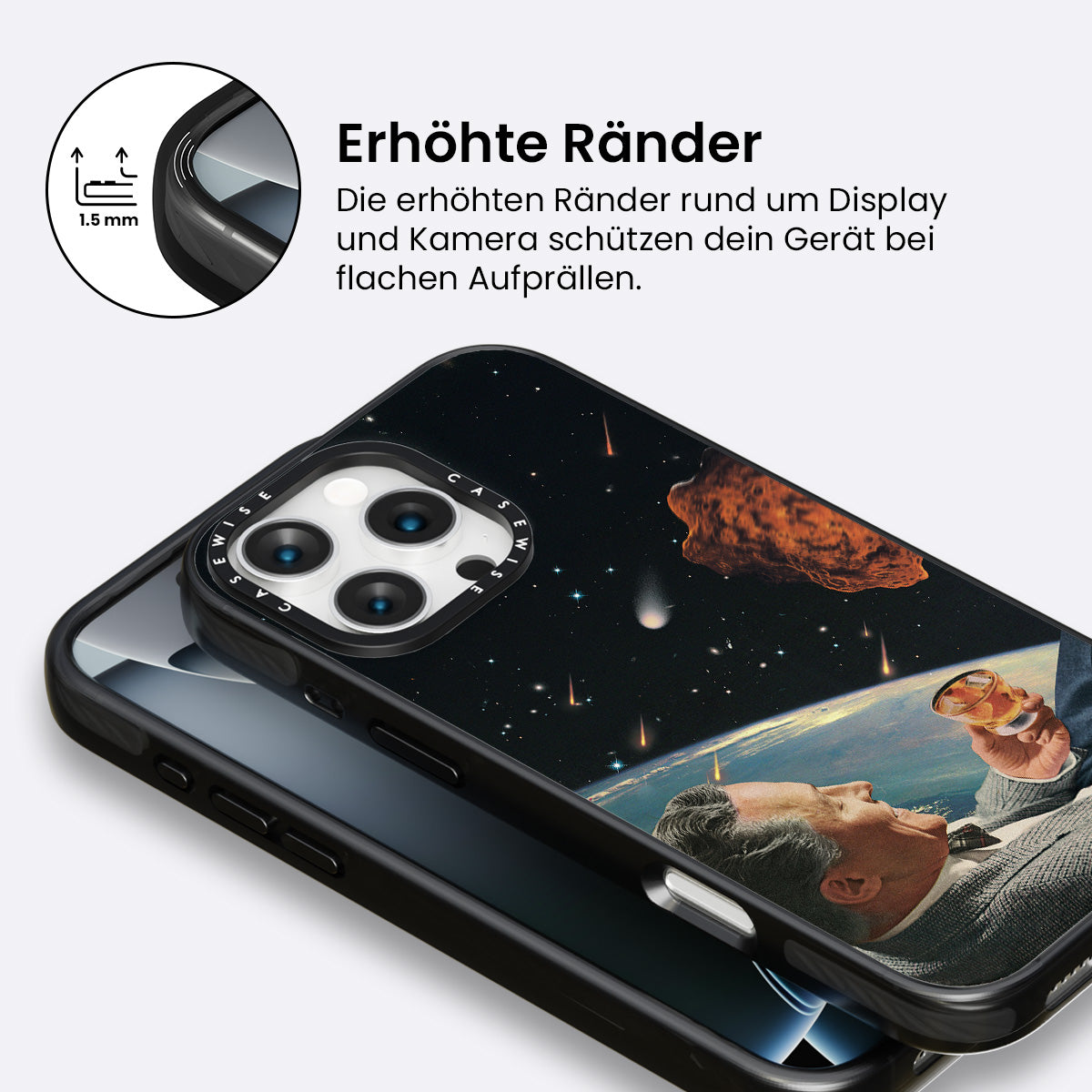 1.5 mm

Erhöhte Ränder

Die erhöhten Ränder rund um Display und Kamera schützen dein Gerät bei flachen Aufprällen.

CASEWISE CASEWISE