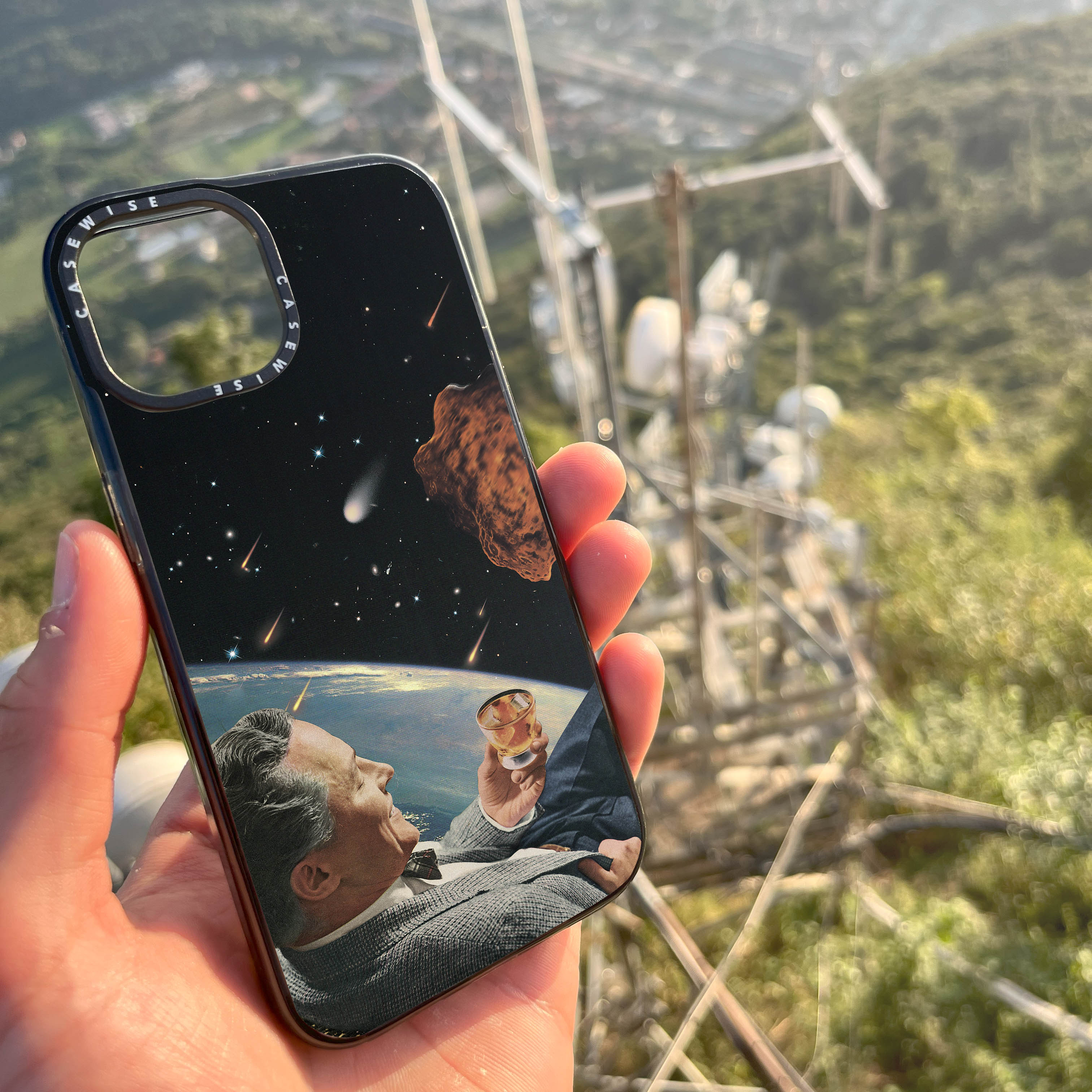 CASEWISE CASEWISE