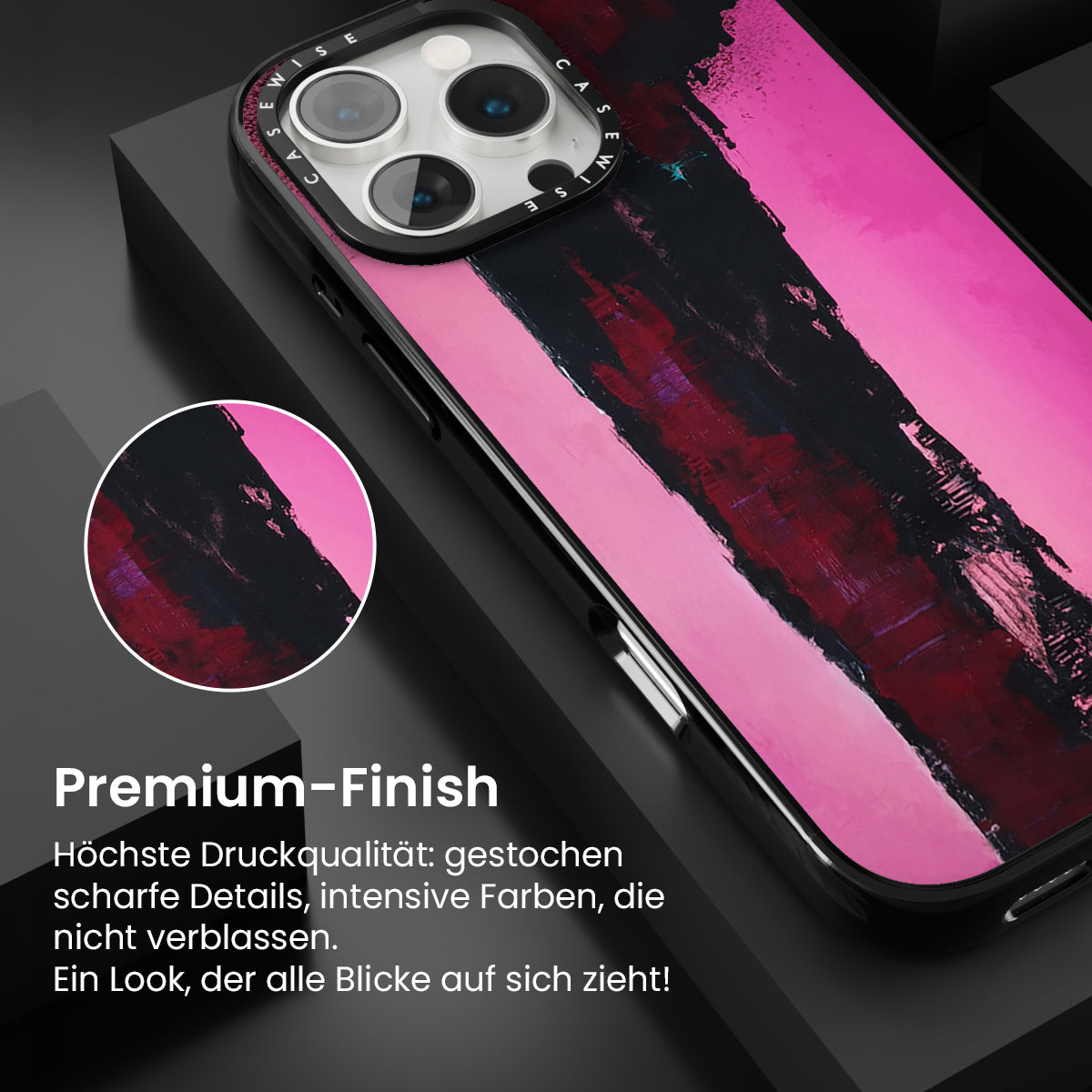 CASEWISE CASEWISE

Premium-Finish

Höchste Druckqualität: gestochen scharfe Details, intensive Farben, die nicht verblassen.
Ein Look, der alle Blicke auf sich zieht!