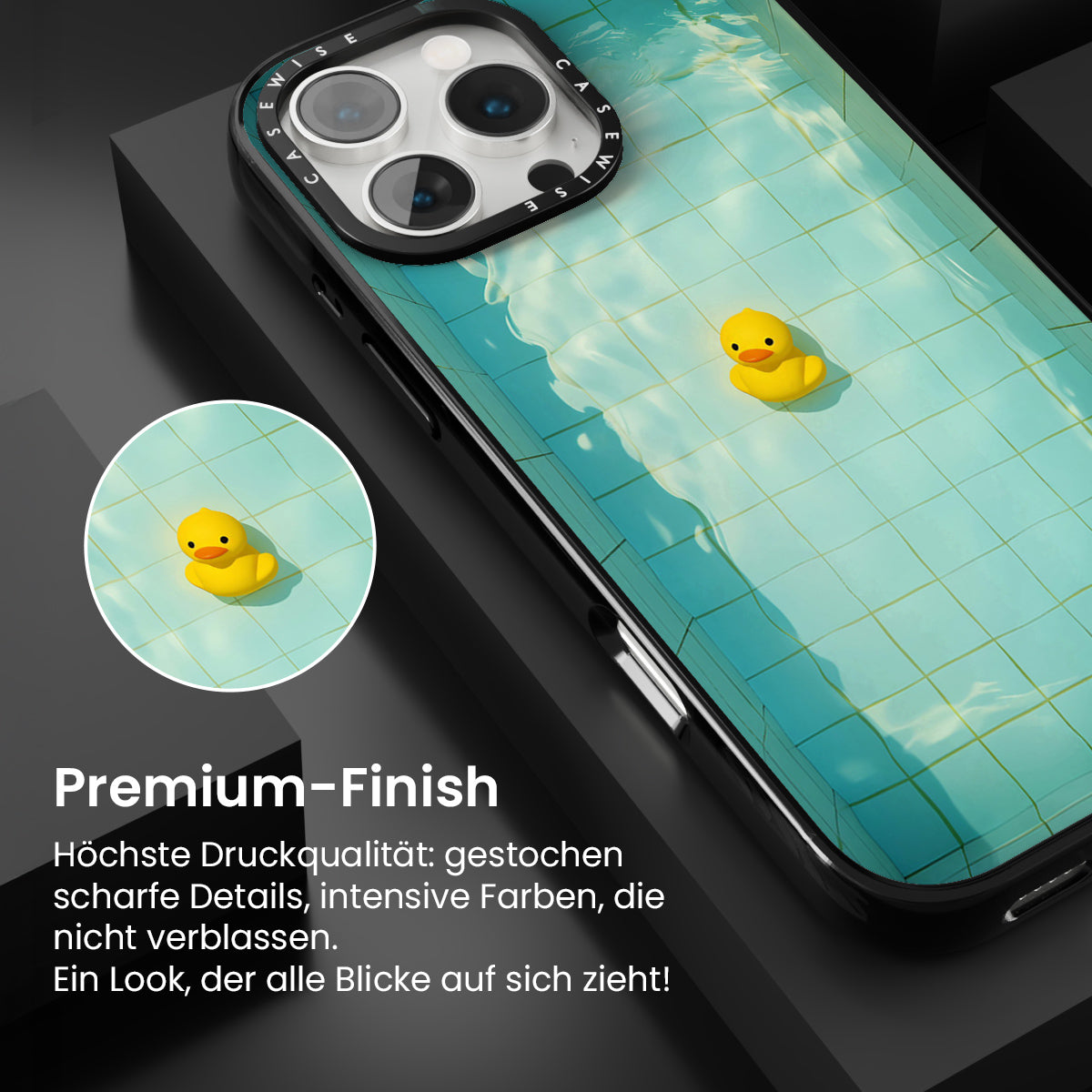 CASEWISE CASEWISE

Premium-Finish

Höchste Druckqualität: gestochen scharfe Details, intensive Farben, die nicht verblassen.
Ein Look, der alle Blicke auf sich zieht!