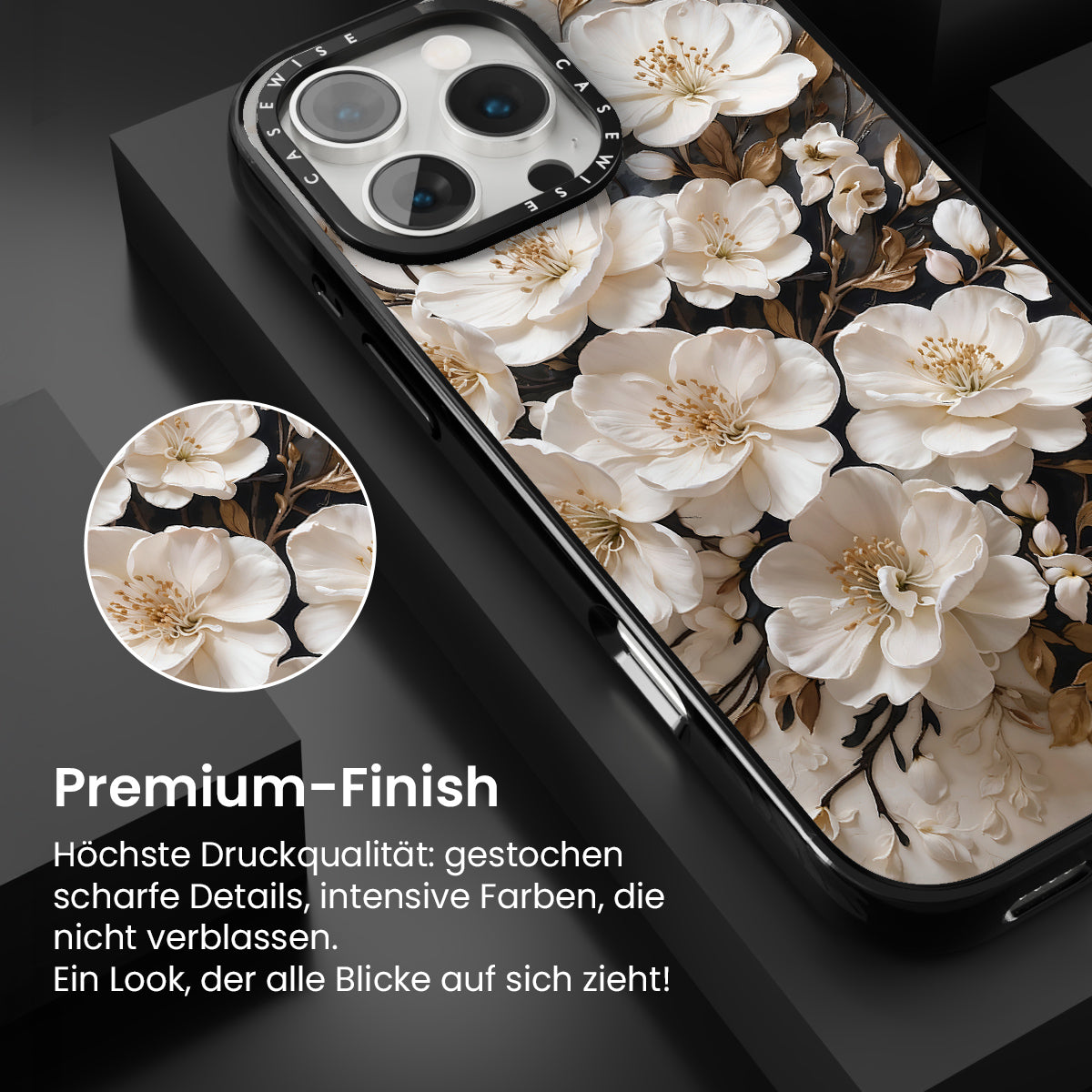 CASEWISE CASEWISE

Premium-Finish

Höchste Druckqualität: gestochen scharfe Details, intensive Farben, die nicht verblassen.
Ein Look, der alle Blicke auf sich zieht!