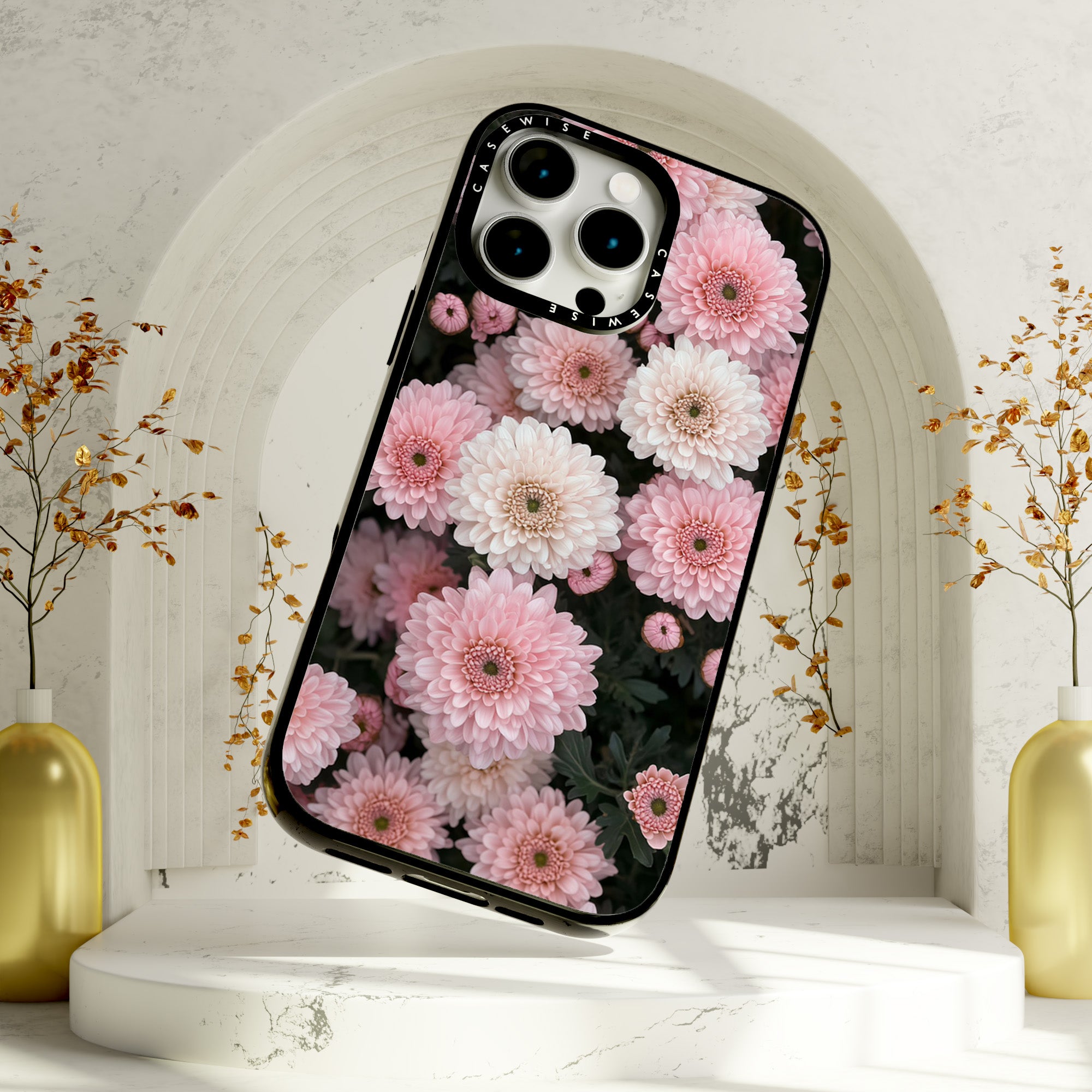 CASEWISE
CASEWISE