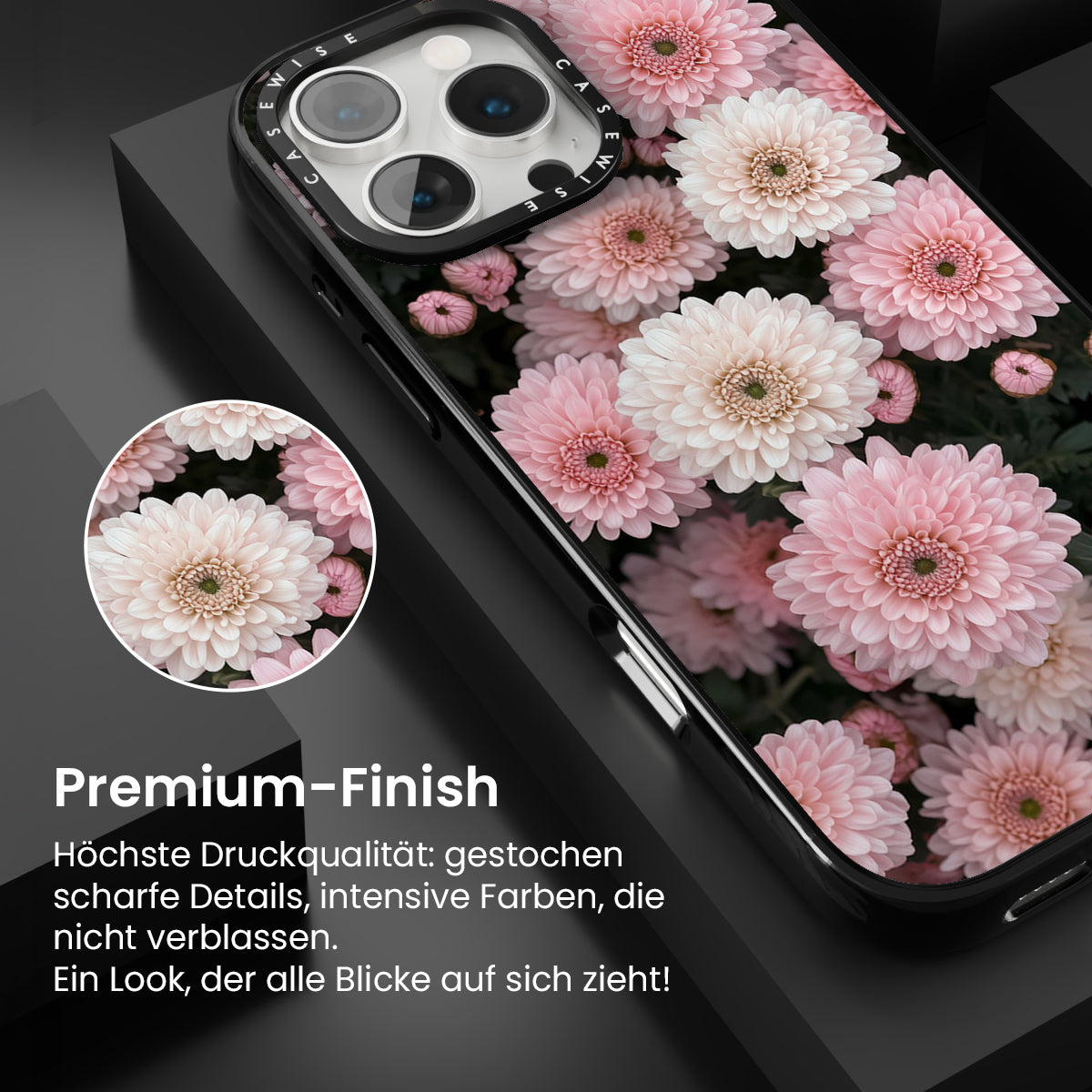 CASEWISE CASEWISE

Premium-Finish

Höchste Druckqualität: gestochen scharfe Details, intensive Farben, die nicht verblassen.
Ein Look, der alle Blicke auf sich zieht!