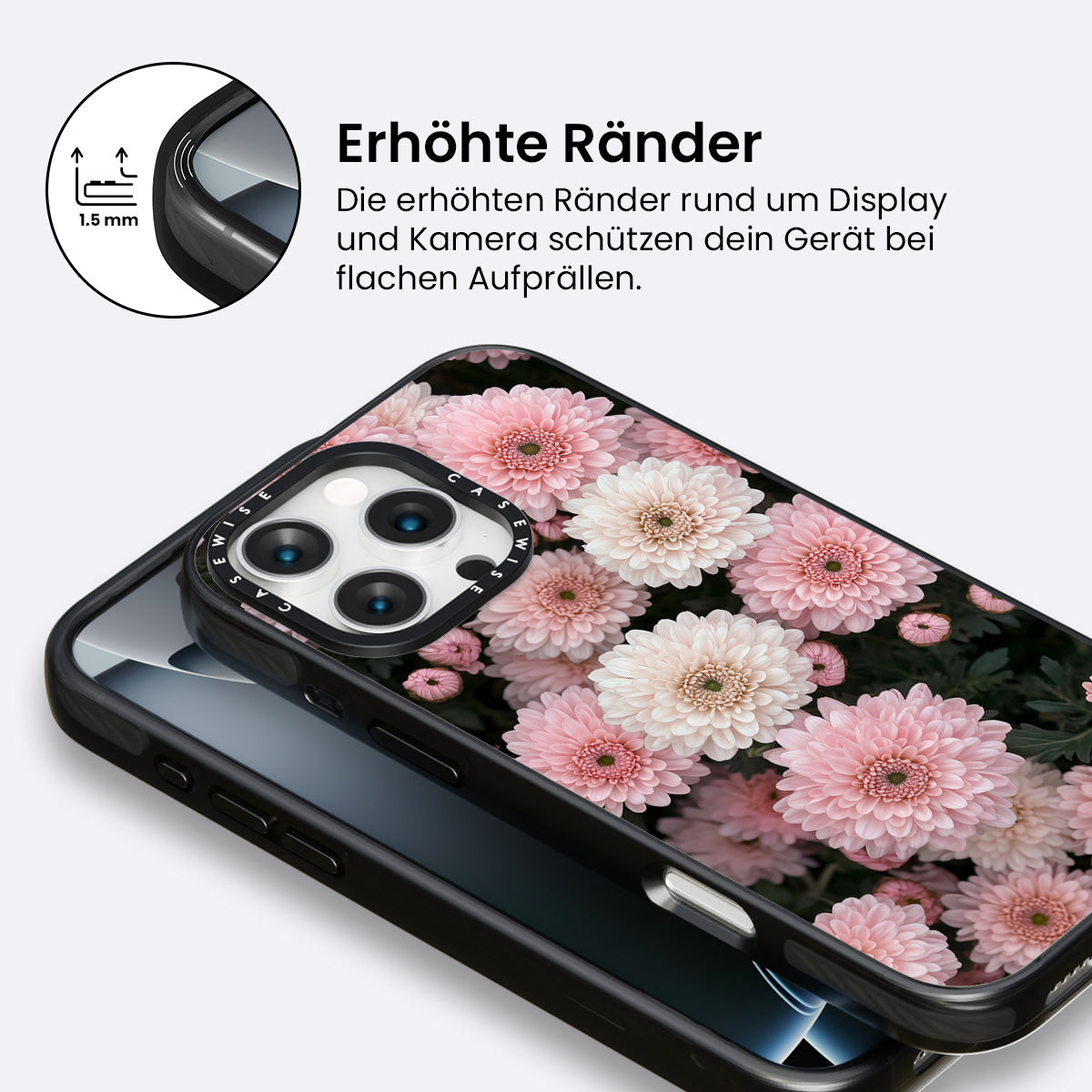 1.5 mm

Erhöhte Ränder

Die erhöhten Ränder rund um Display und Kamera schützen dein Gerät bei flachen Aufprällen.

CASEWISE CASEWISE