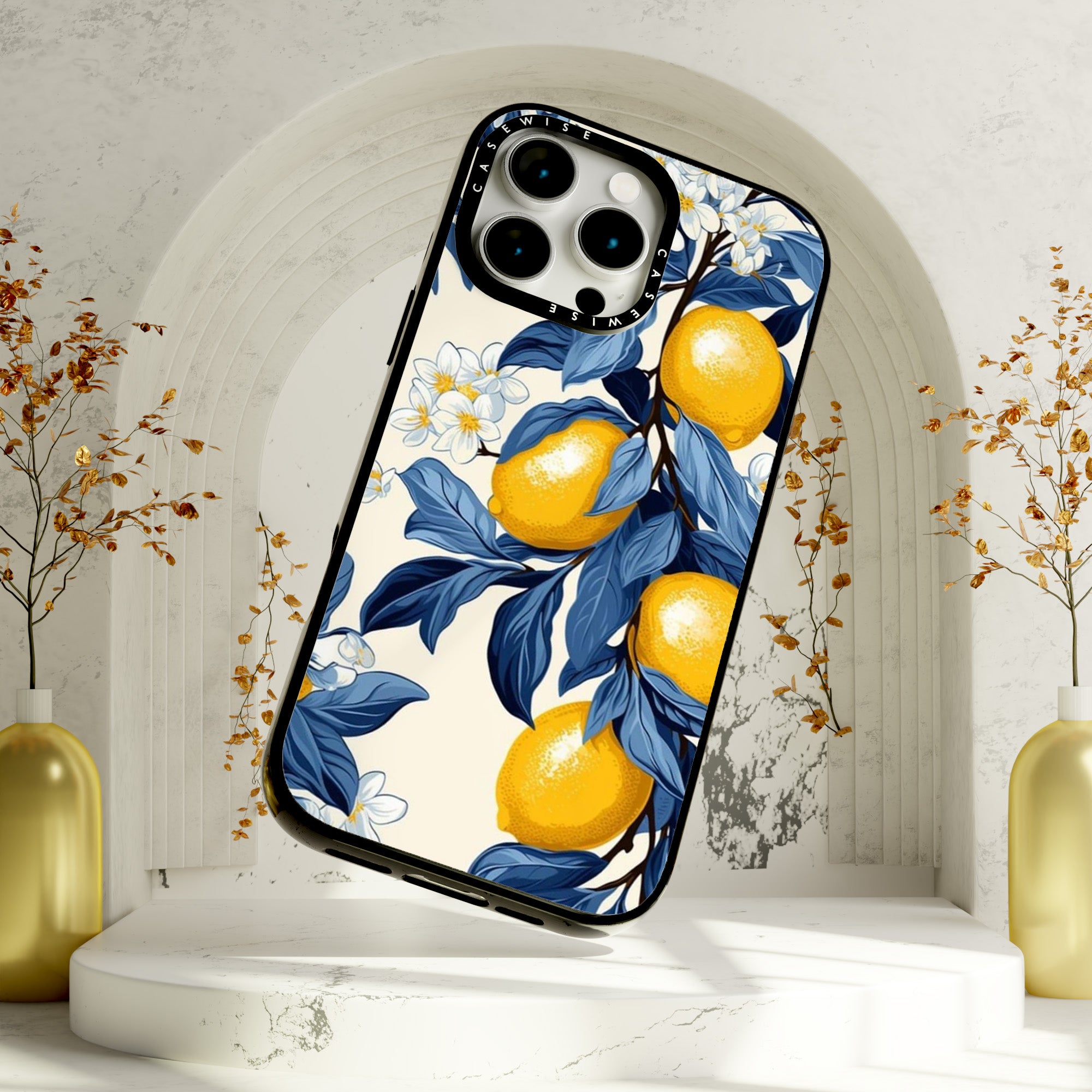 CASEWISE
CASEWISE