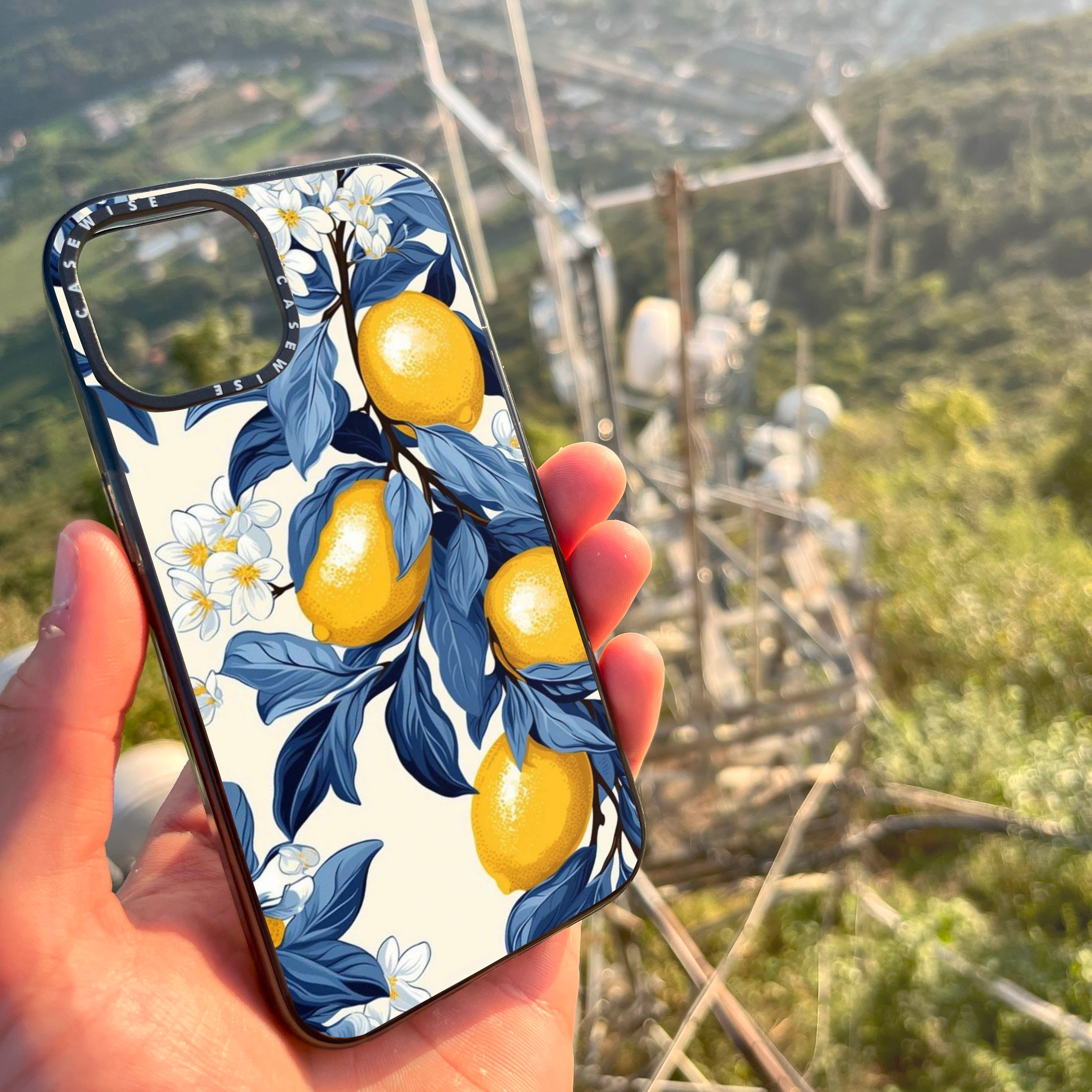 CASEWISE CASEWISE