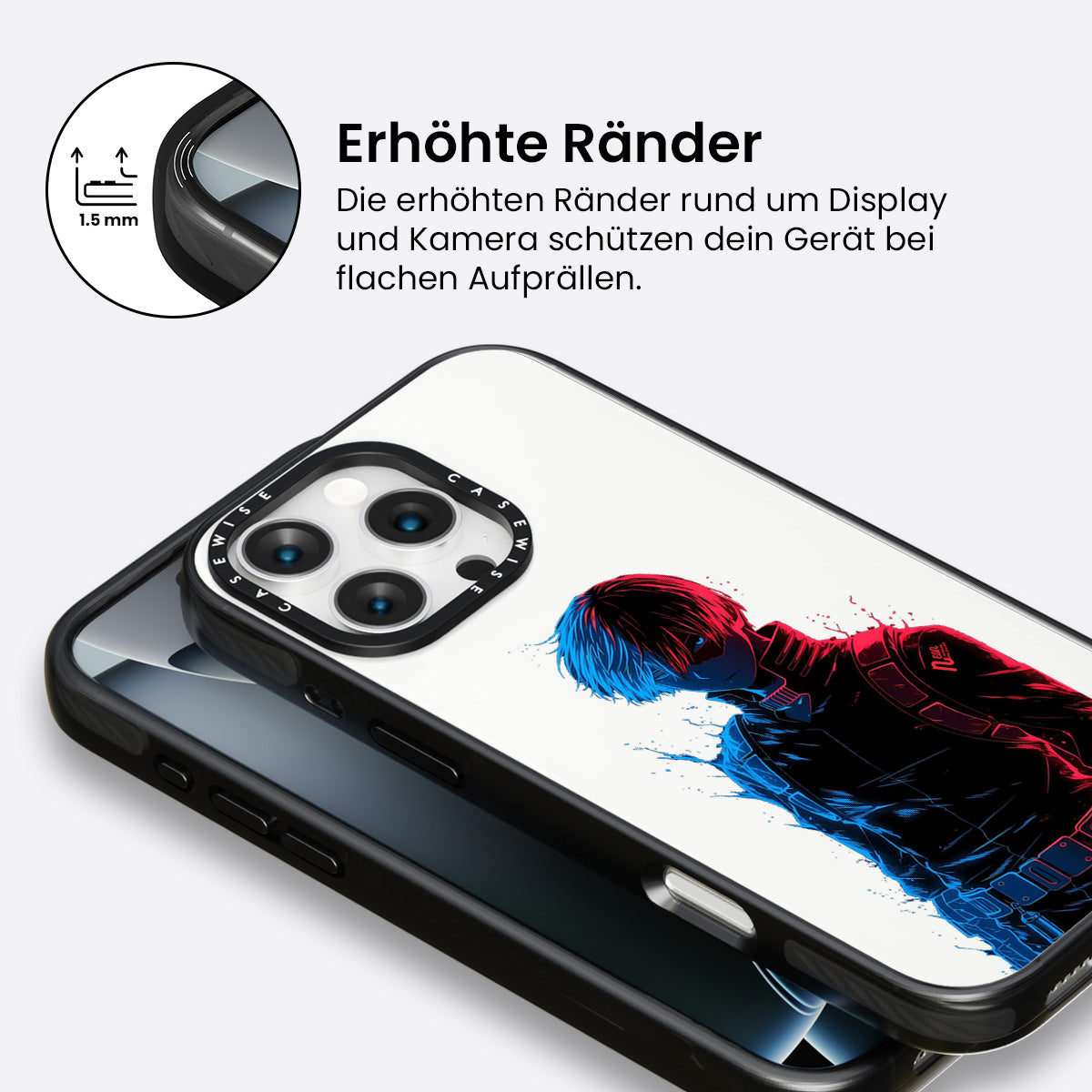 1.5 mm

Erhöhte Ränder

Die erhöhten Ränder rund um Display und Kamera schützen dein Gerät bei flachen Aufprällen.

CASEWISE CASEWISE