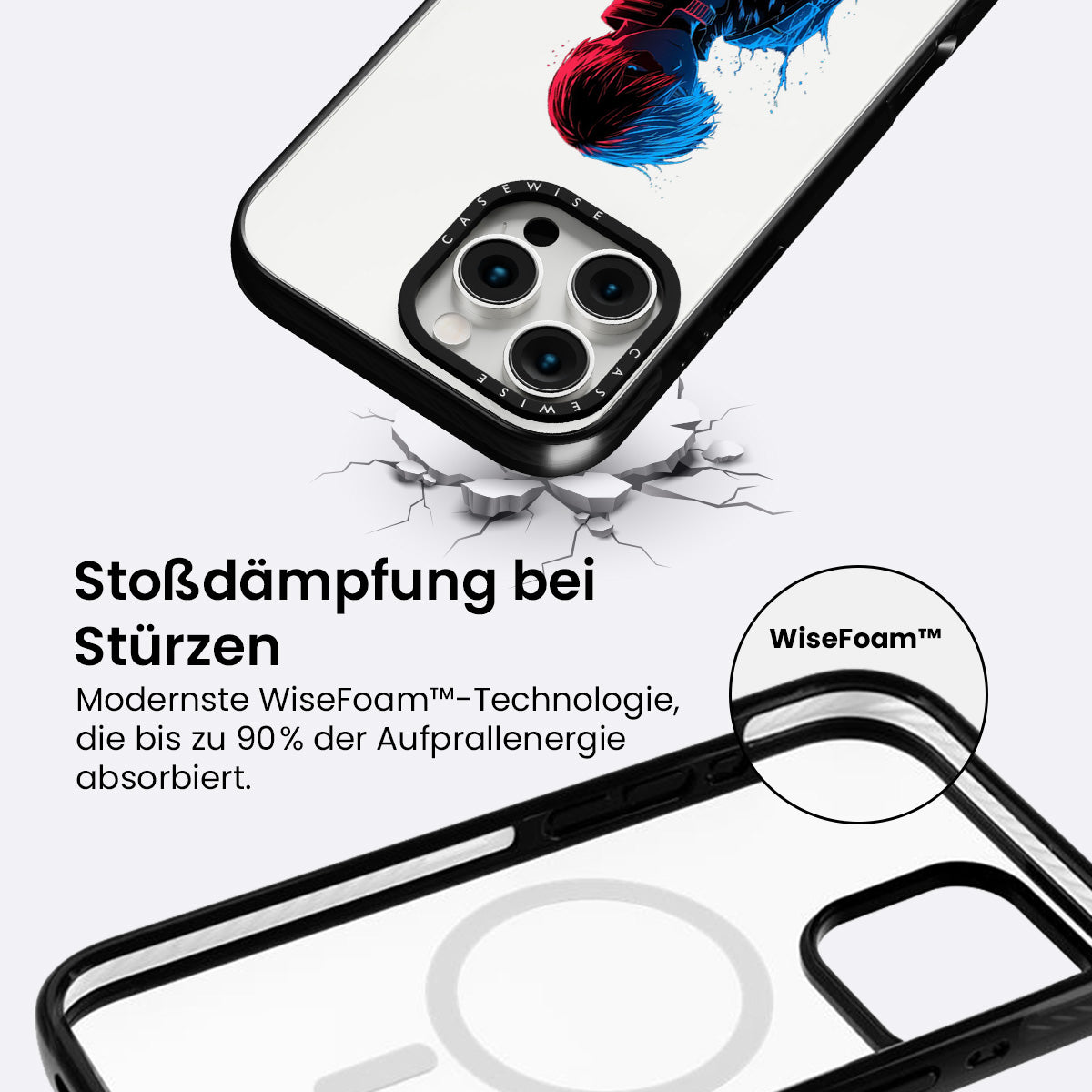 CASEWISE

CASEWISE

Stoßdämpfung bei Stürzen

Modernste WiseFoam™-Technologie, die bis zu 90% der Aufprallenergie absorbiert.

WiseFoam™