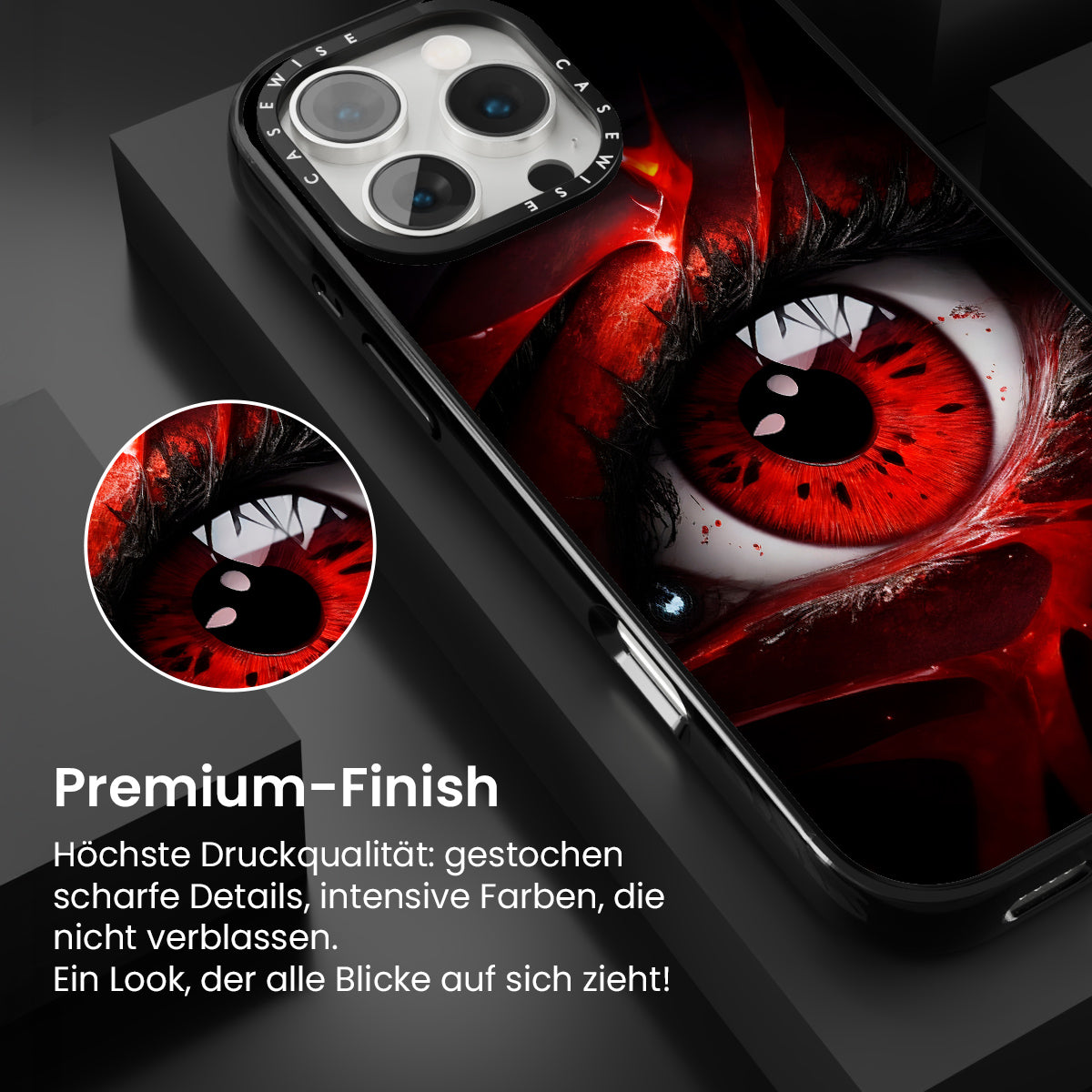 CASEWISE CASEWISE

Premium-Finish

Höchste Druckqualität: gestochen scharfe Details, intensive Farben, die nicht verblassen.
Ein Look, der alle Blicke auf sich zieht!