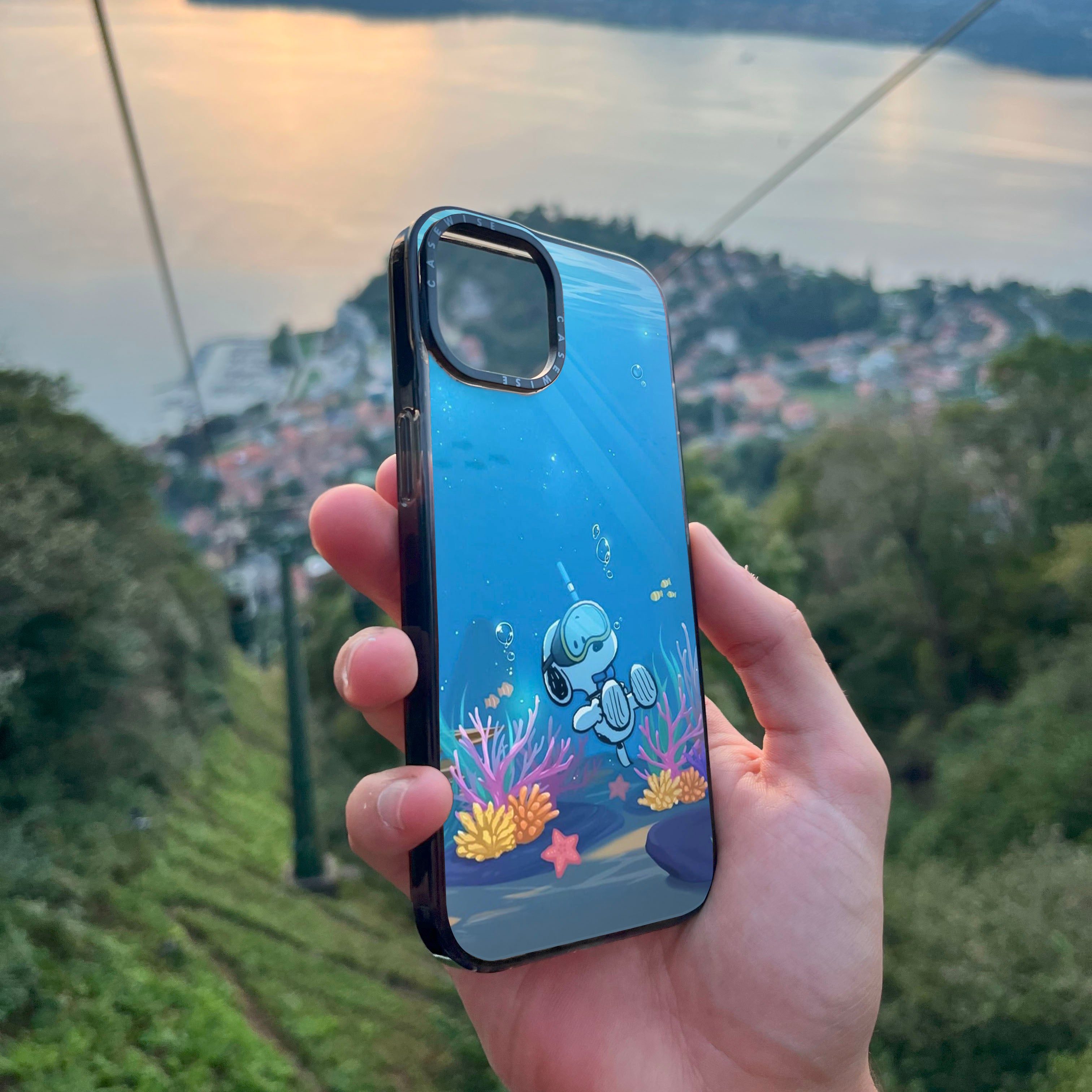 CASEWISE CASEWISE