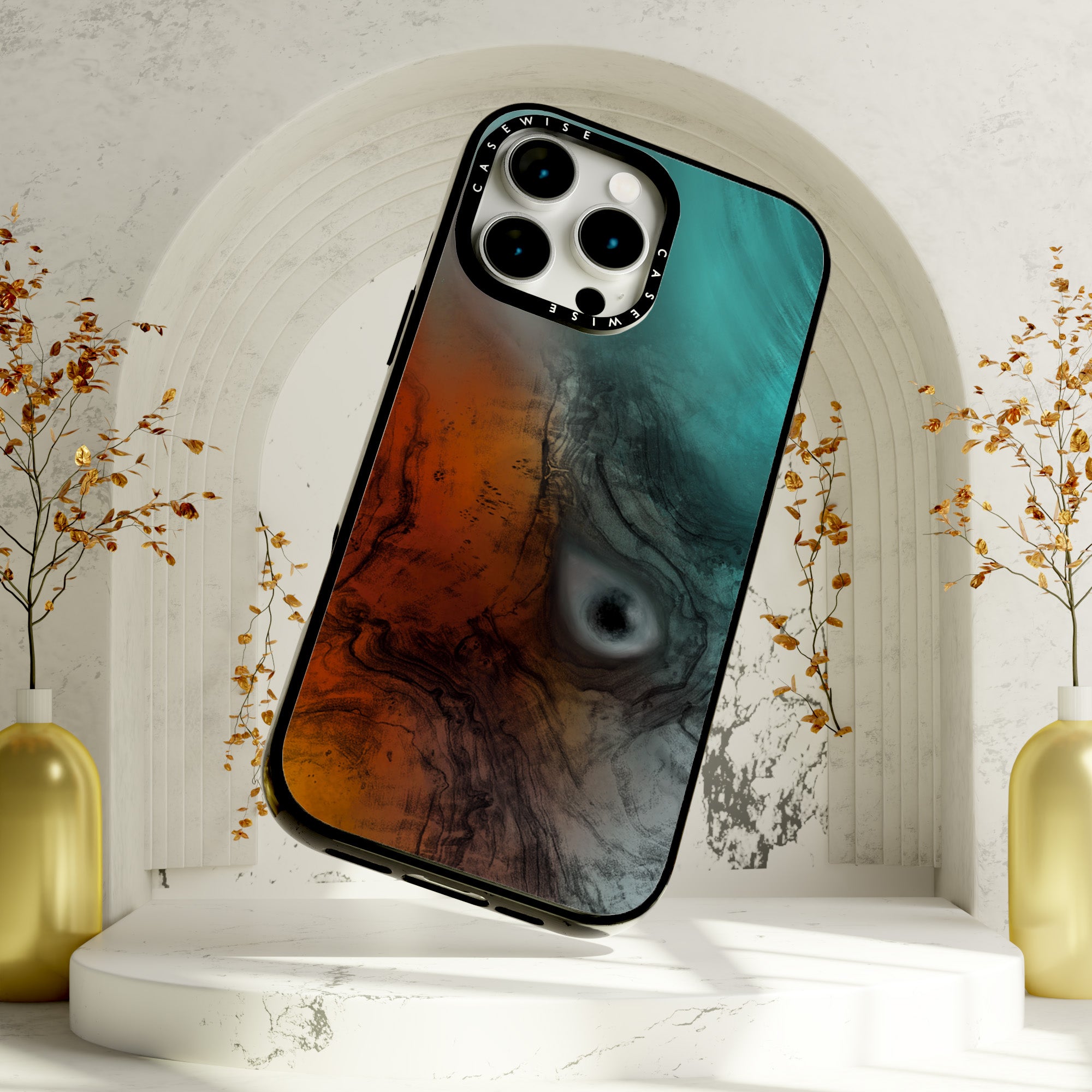 CASEWISE
CASEWISE