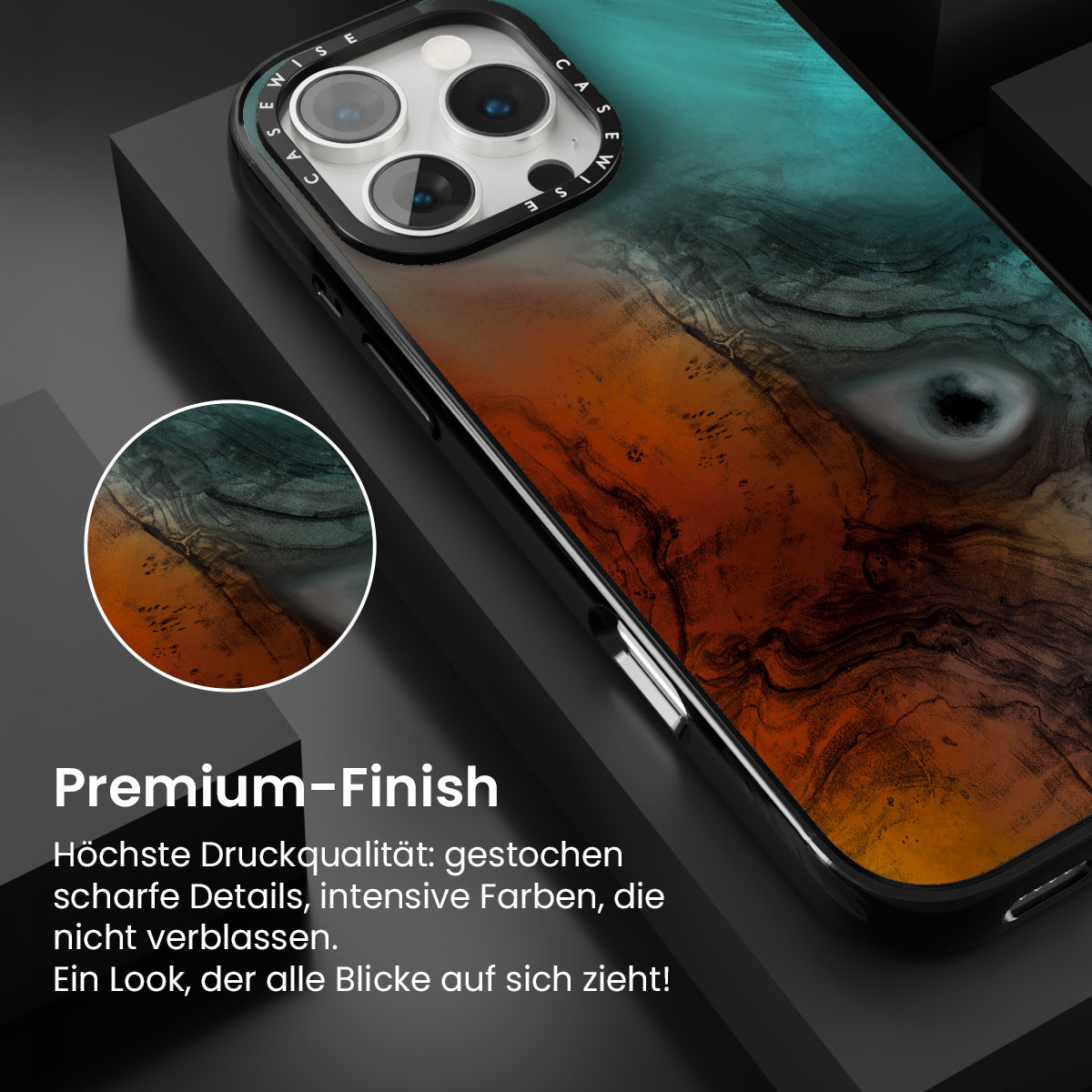 CASEWISE CASEWISE

Premium-Finish

Höchste Druckqualität: gestochen scharfe Details, intensive Farben, die nicht verblassen.
Ein Look, der alle Blicke auf sich zieht!