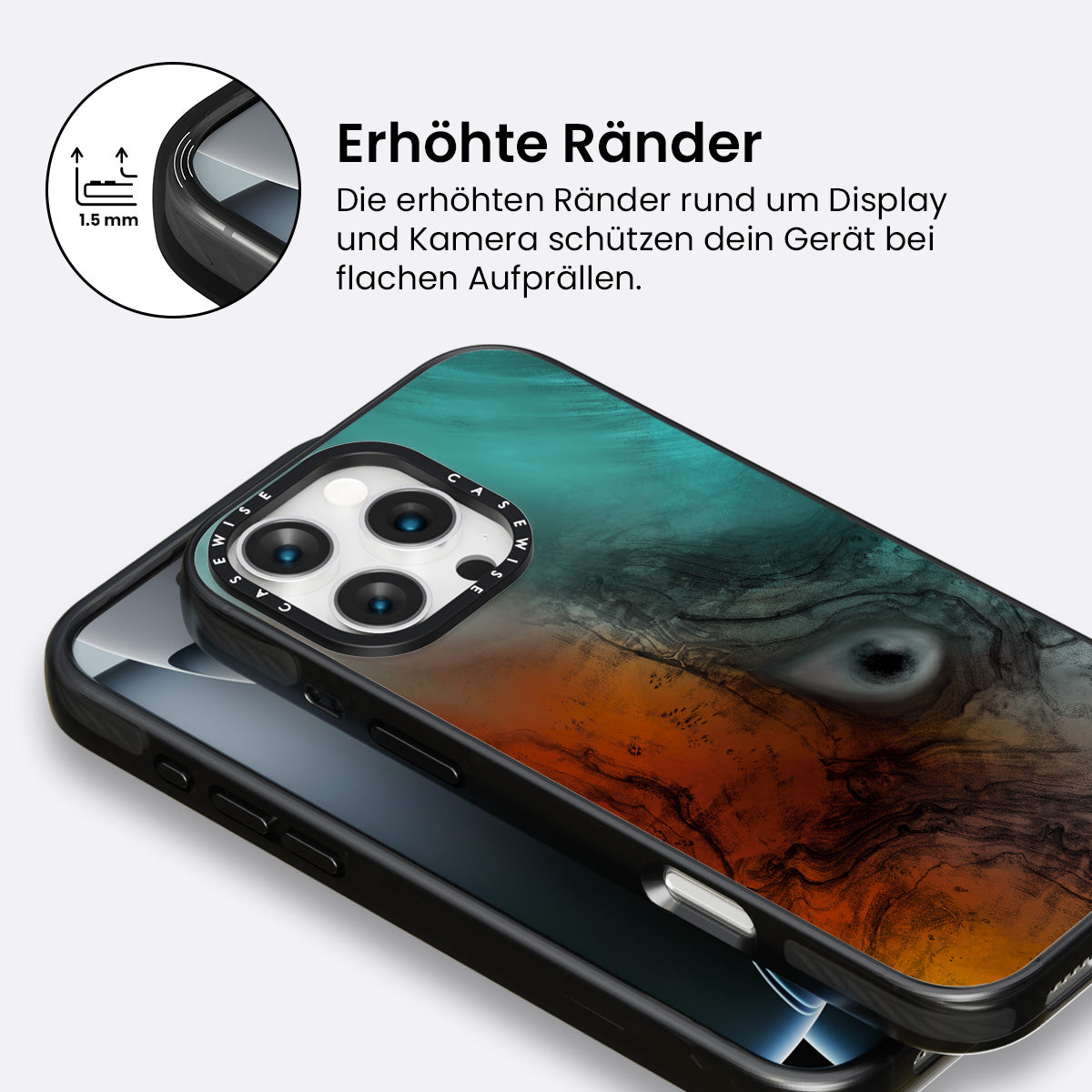 1.5 mm

Erhöhte Ränder

Die erhöhten Ränder rund um Display und Kamera schützen dein Gerät bei flachen Aufprällen.

CASEWISE CASEWISE