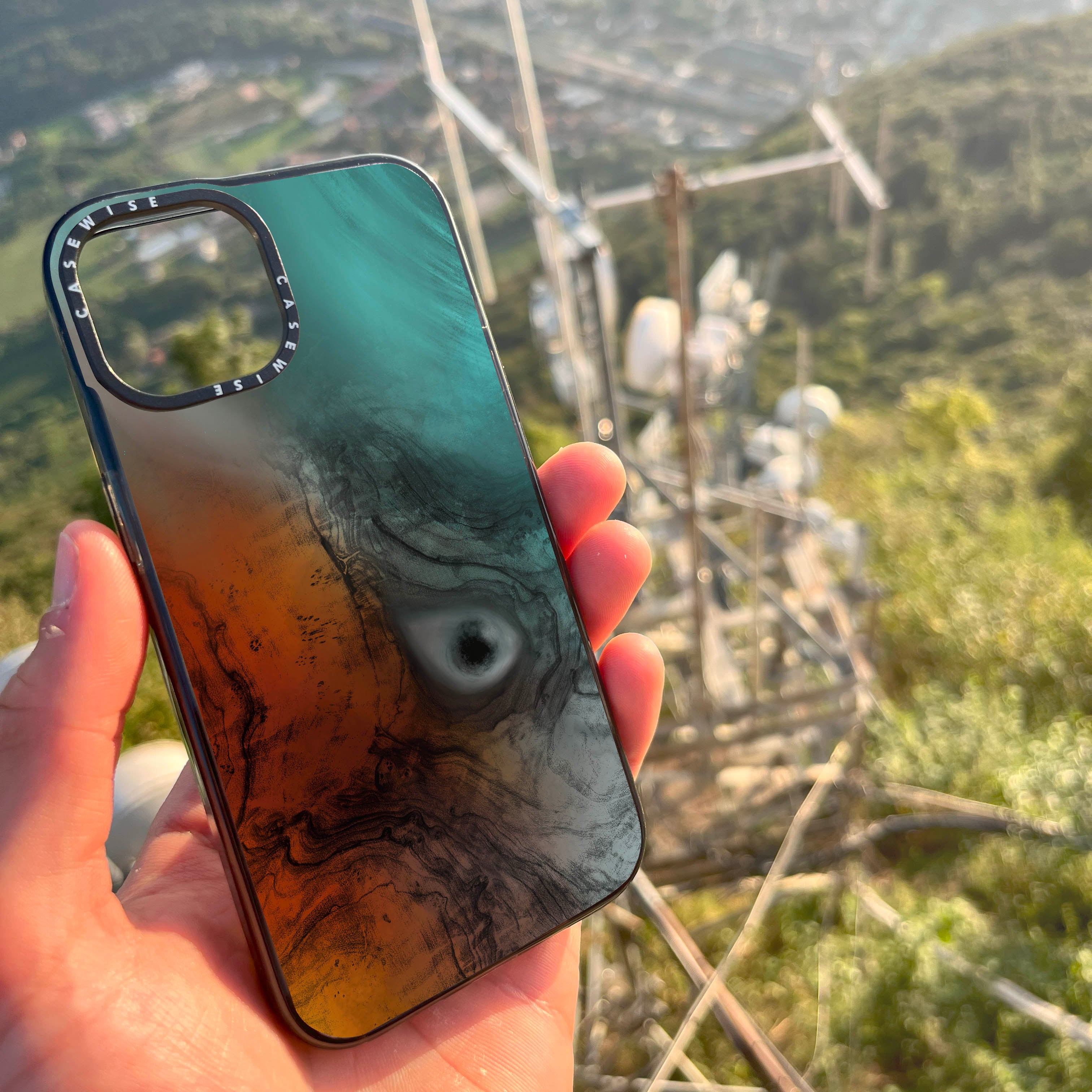 CASEWISE CASEWISE