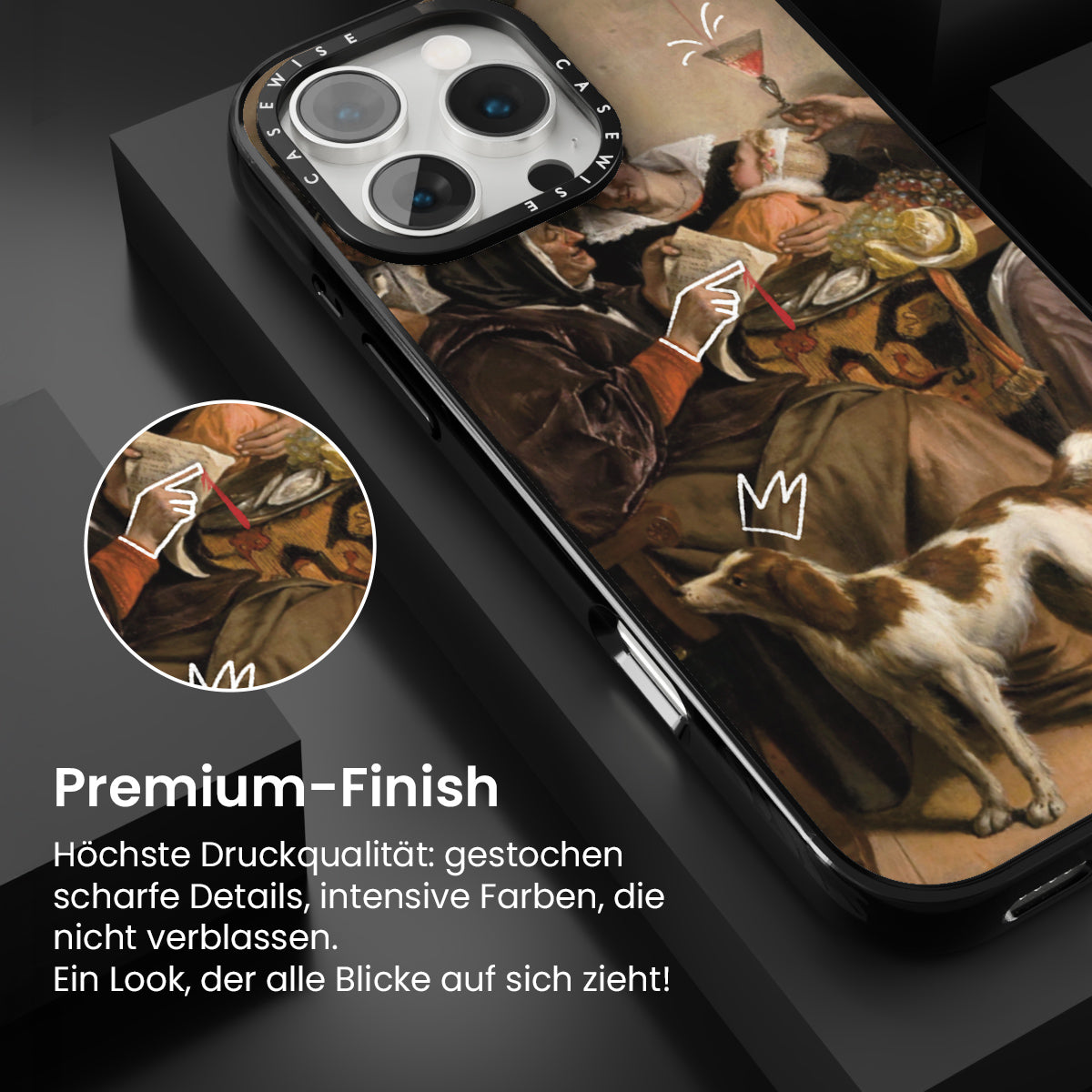 CASEWISE CASEWISE

Premium-Finish

Höchste Druckqualität: gestochen scharfe Details, intensive Farben, die nicht verblassen.
Ein Look, der alle Blicke auf sich zieht!