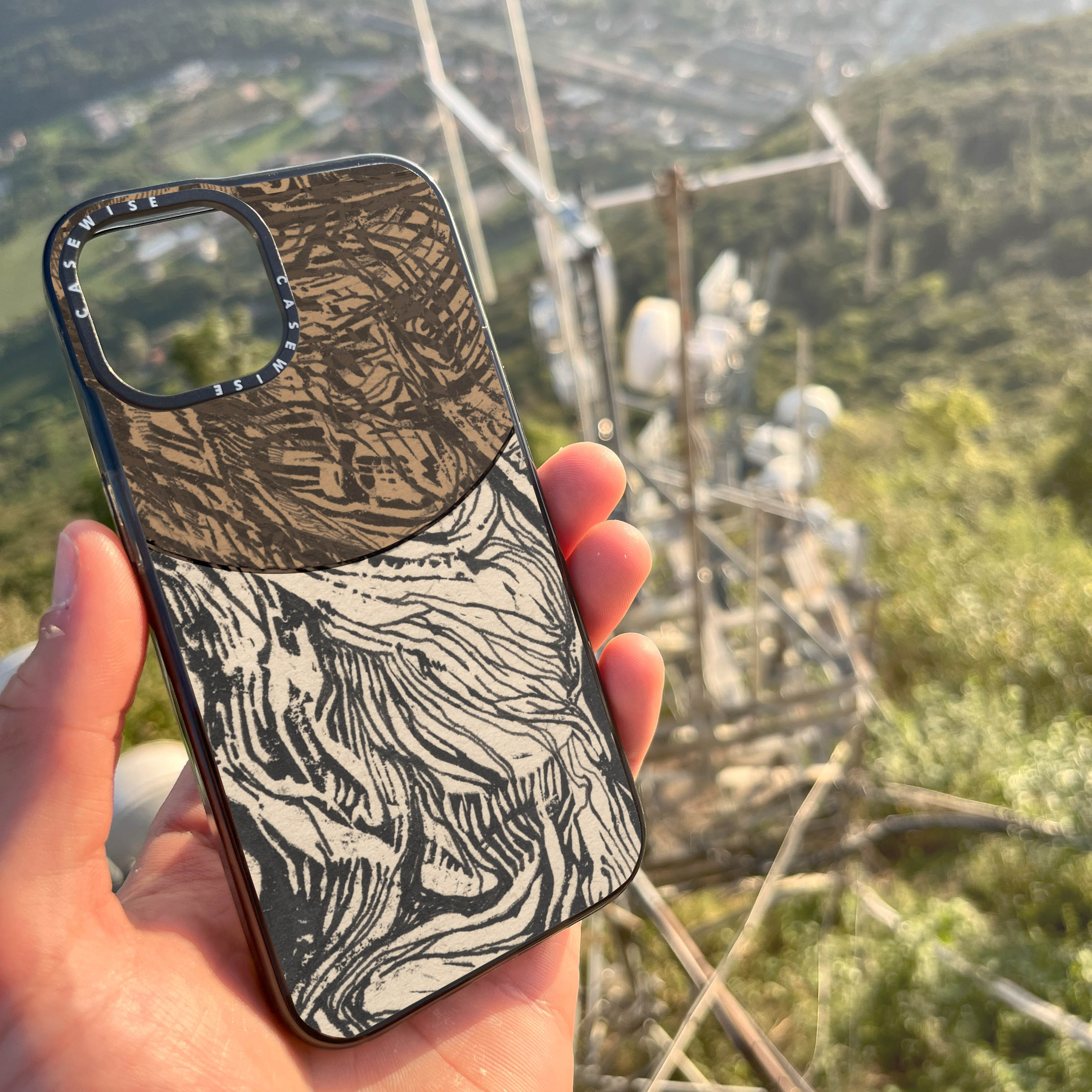 CASEWISE
CASEWISE