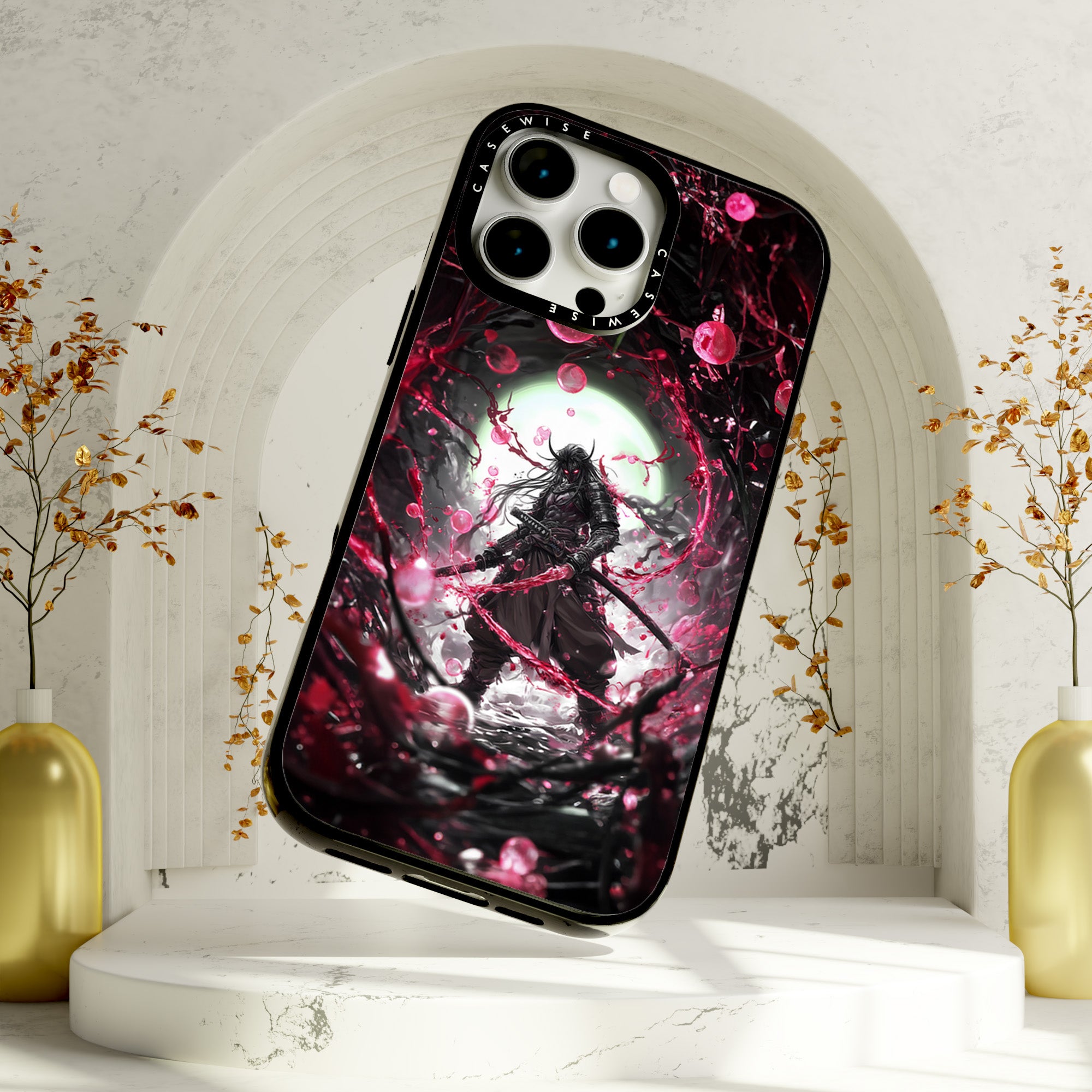 CASEWISE CASEWISE