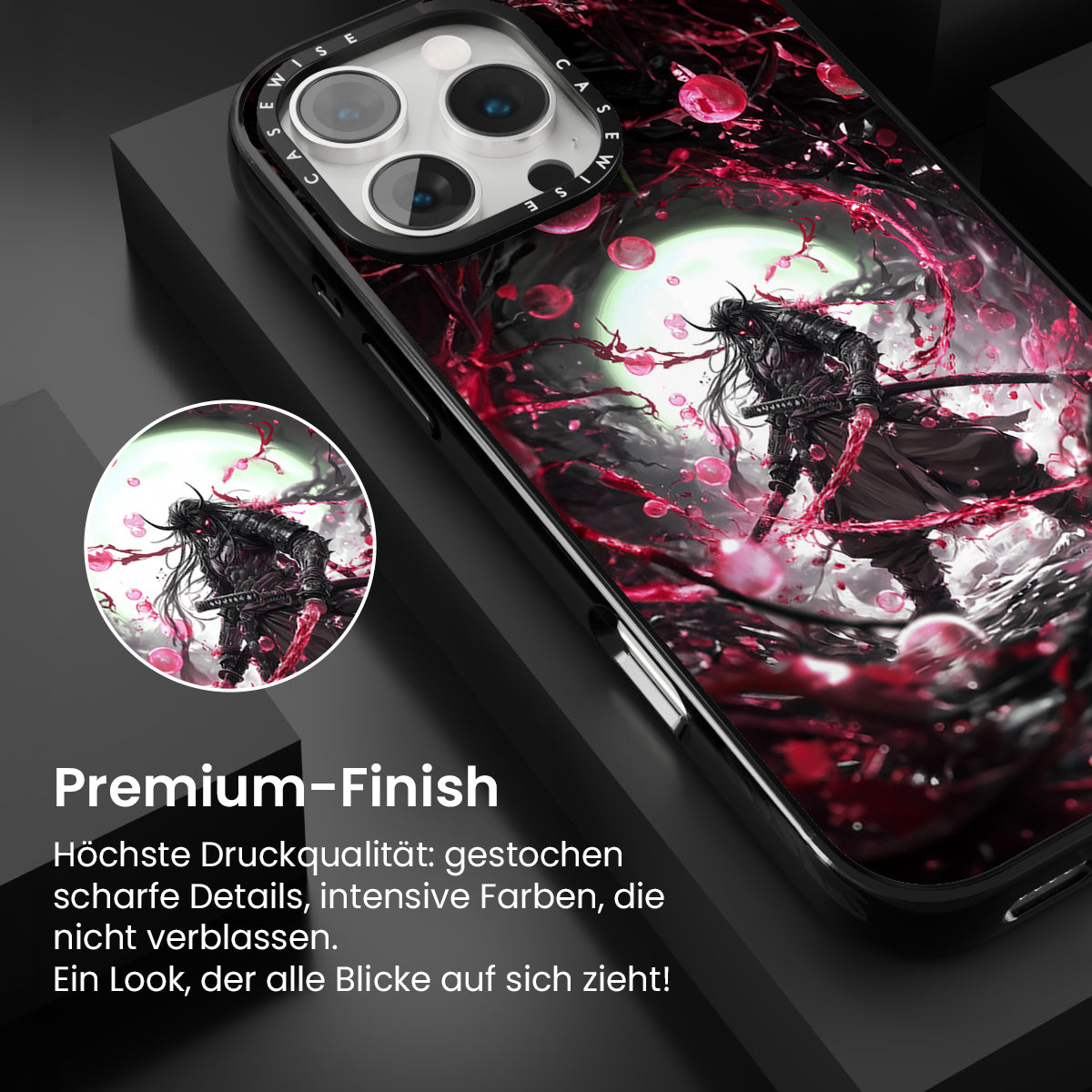 CASEWISE CASEWISE

Premium-Finish

Höchste Druckqualität: gestochen scharfe Details, intensive Farben, die nicht verblassen.
Ein Look, der alle Blicke auf sich zieht!