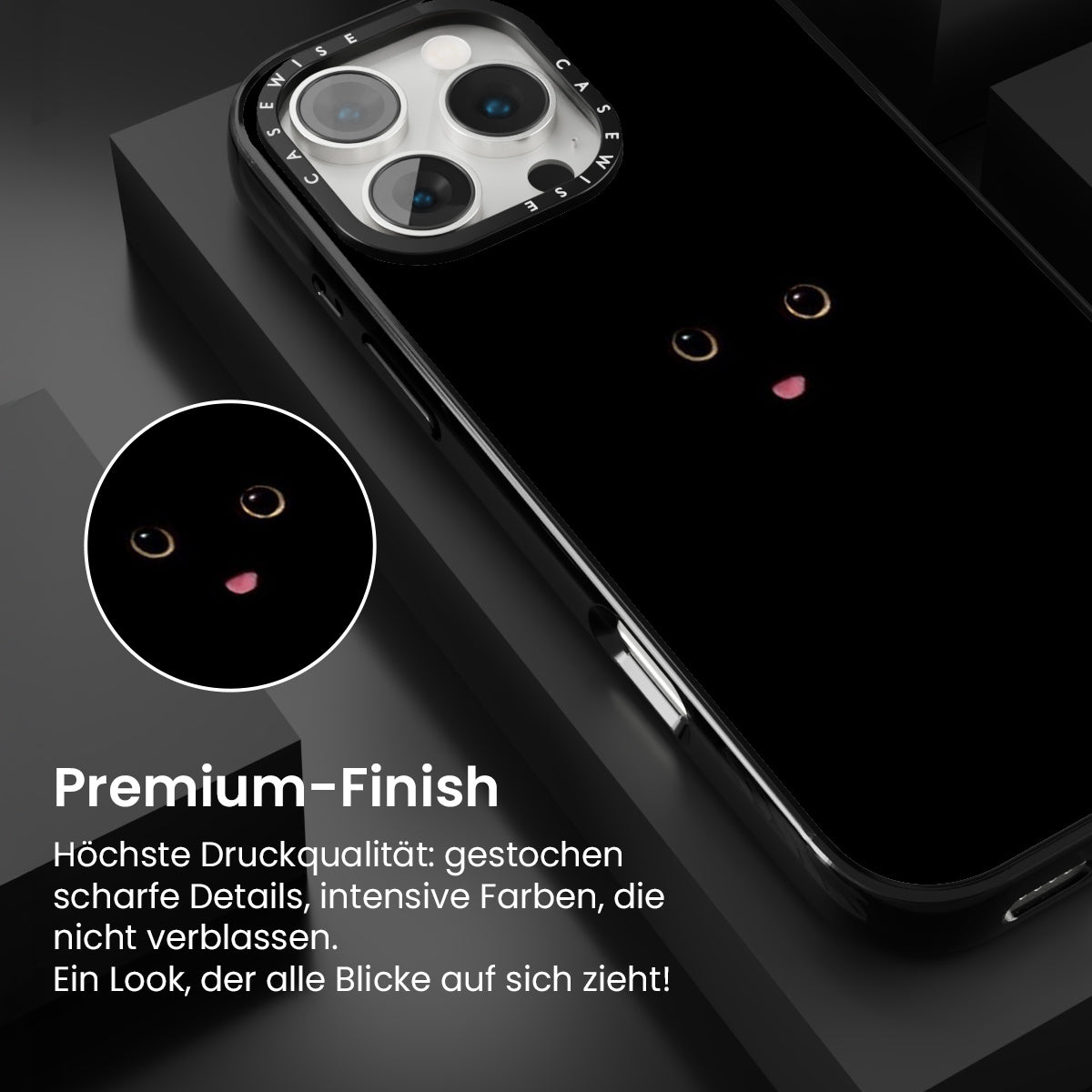 CASEWISE CASEWISE

Premium-Finish

Höchste Druckqualität: gestochen scharfe Details, intensive Farben, die nicht verblassen.
Ein Look, der alle Blicke auf sich zieht!