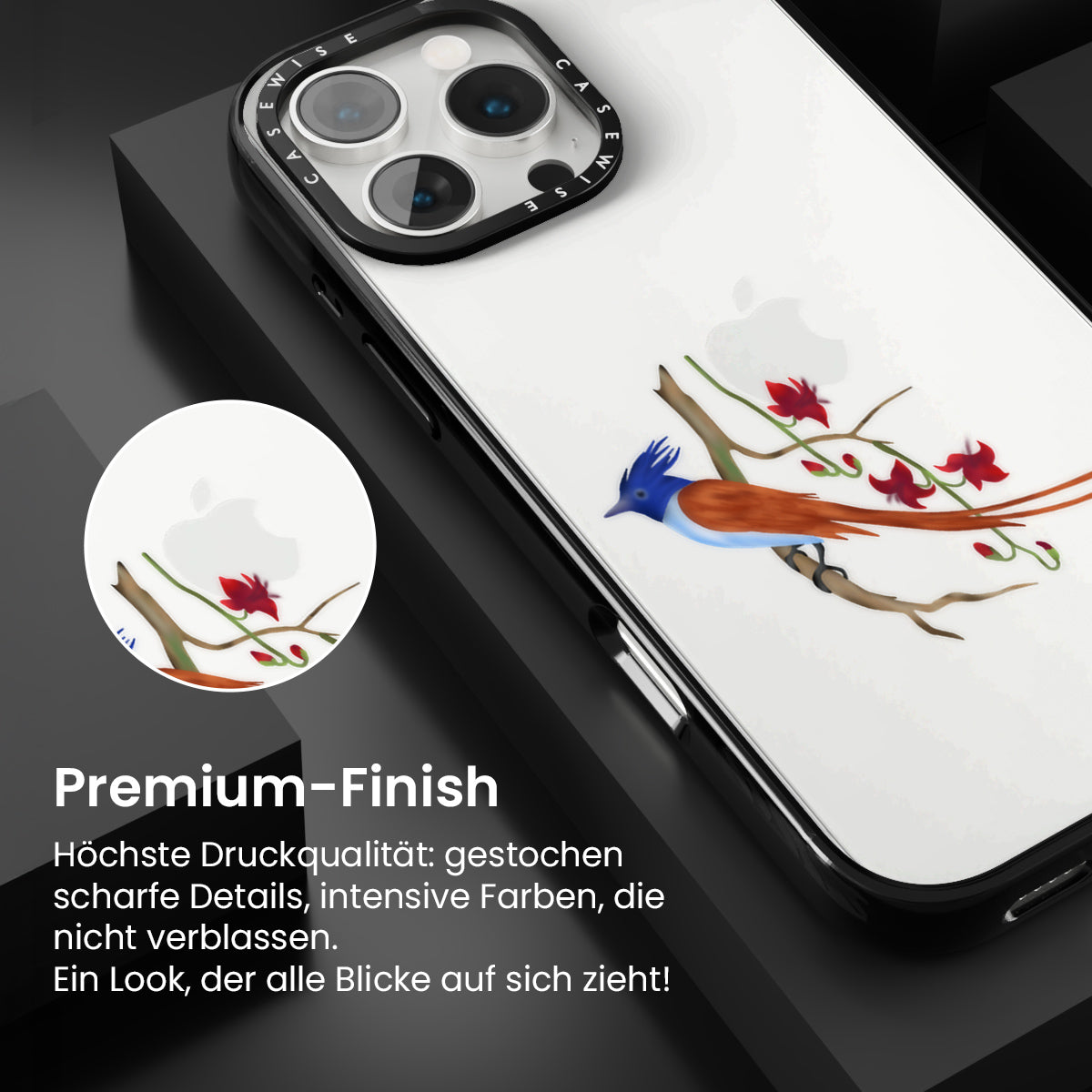 CASEWISE CASEWISE

Premium-Finish

Höchste Druckqualität: gestochen scharfe Details, intensive Farben, die nicht verblassen.
Ein Look, der alle Blicke auf sich zieht!