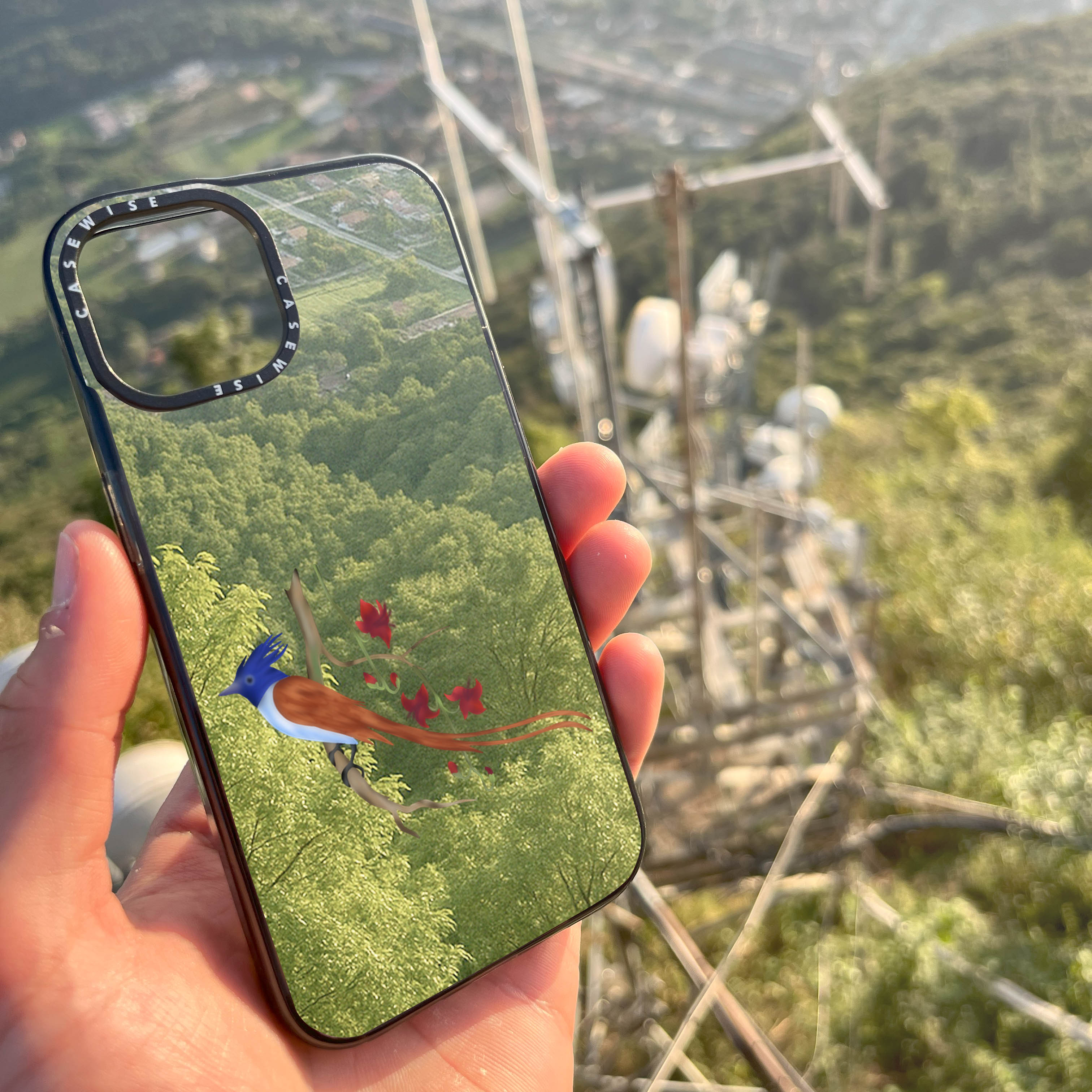 CASEWISE CASEWISE