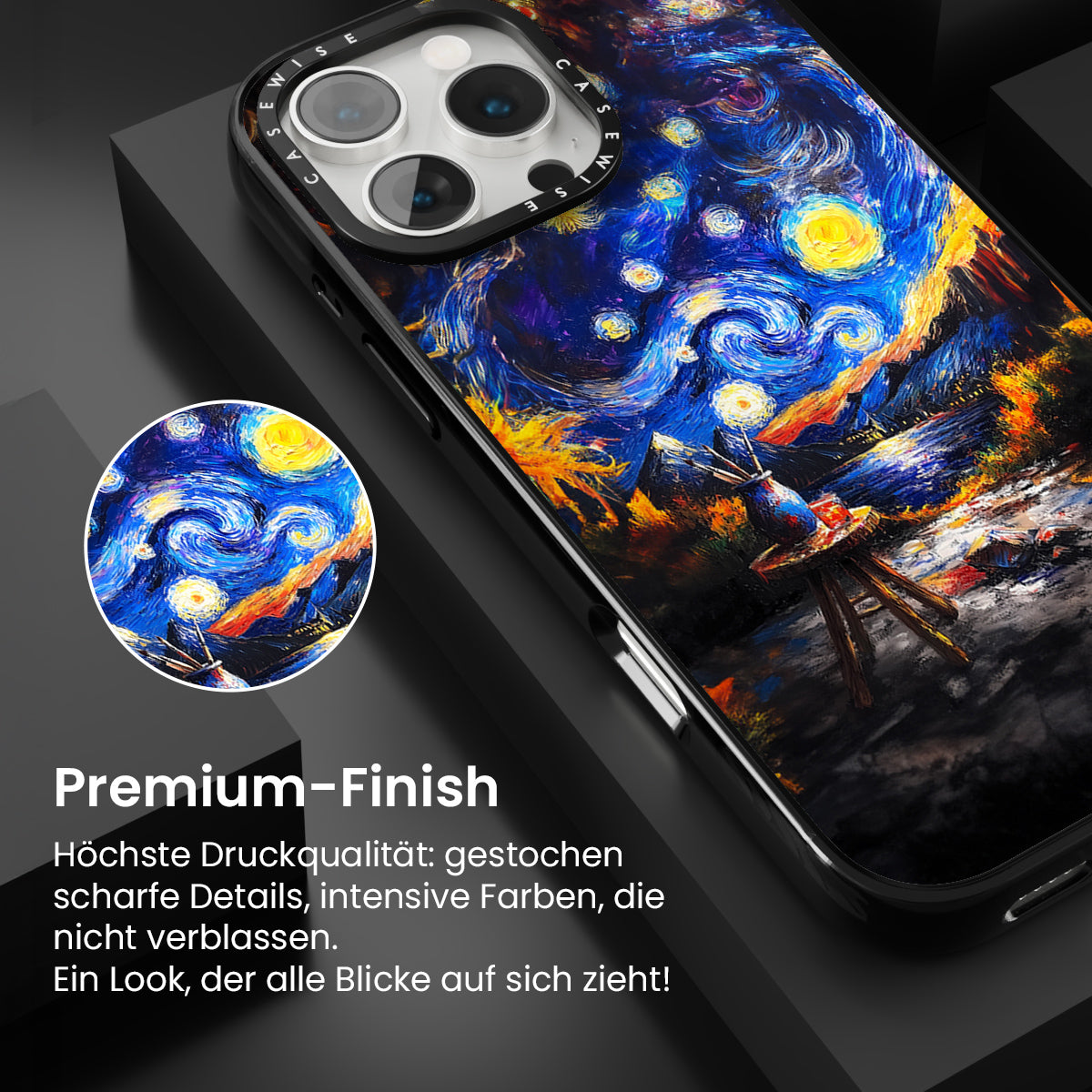 CASEWISE CASEWISE

Premium-Finish

Höchste Druckqualität: gestochen scharfe Details, intensive Farben, die nicht verblassen.
Ein Look, der alle Blicke auf sich zieht!