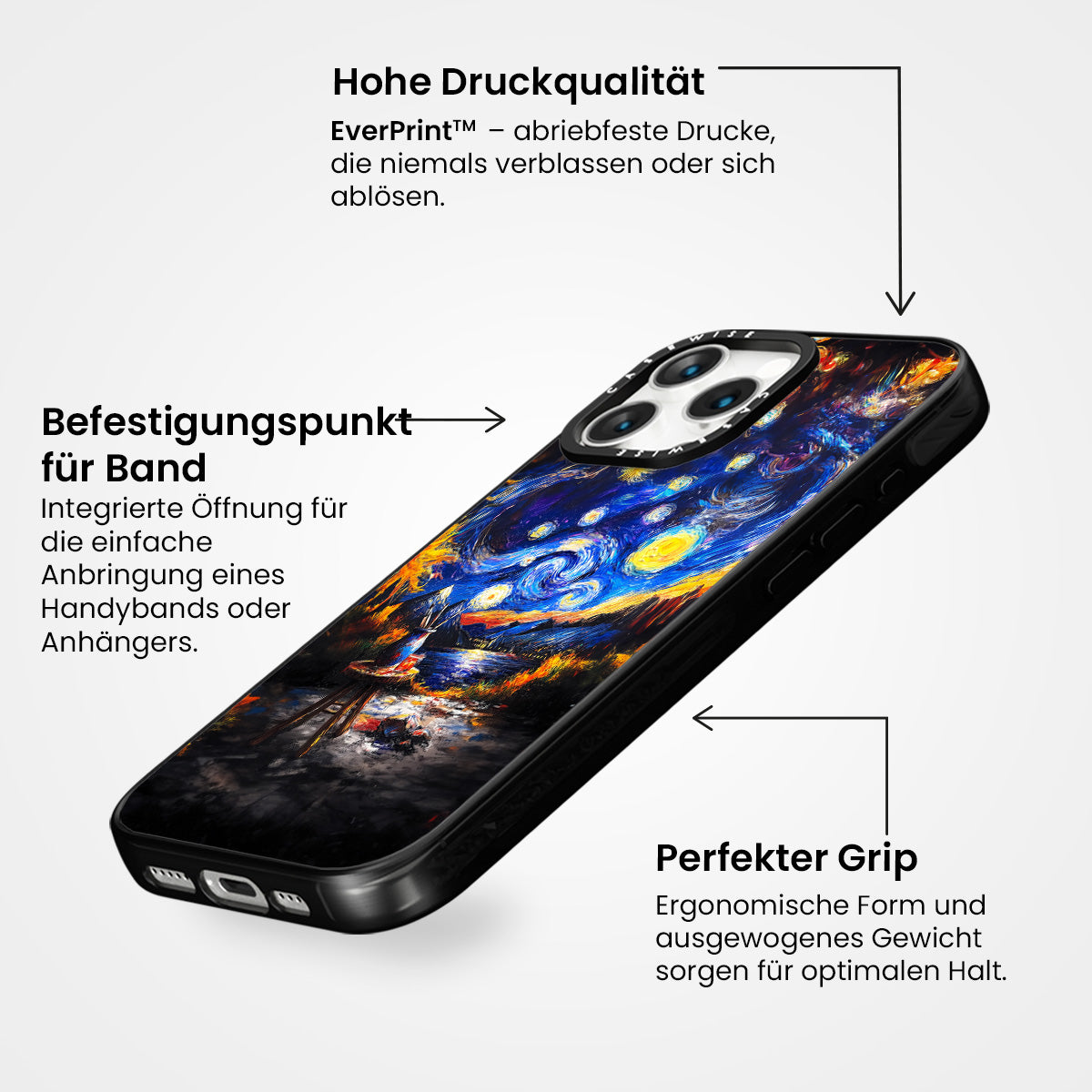 Hohe Druckqualität

EverPrint™ – abriebfeste Drucke, die niemals verblassen oder sich ablösen.

Befestigungspunkt für Band

Integrierte Öffnung für die einfache Anbringung eines Handybands oder Anhängers.

CASEWISE

CASEWISE

Perfekter Grip

Ergonomische Form und ausgewogenes Gewicht sorgen für optimalen Halt.