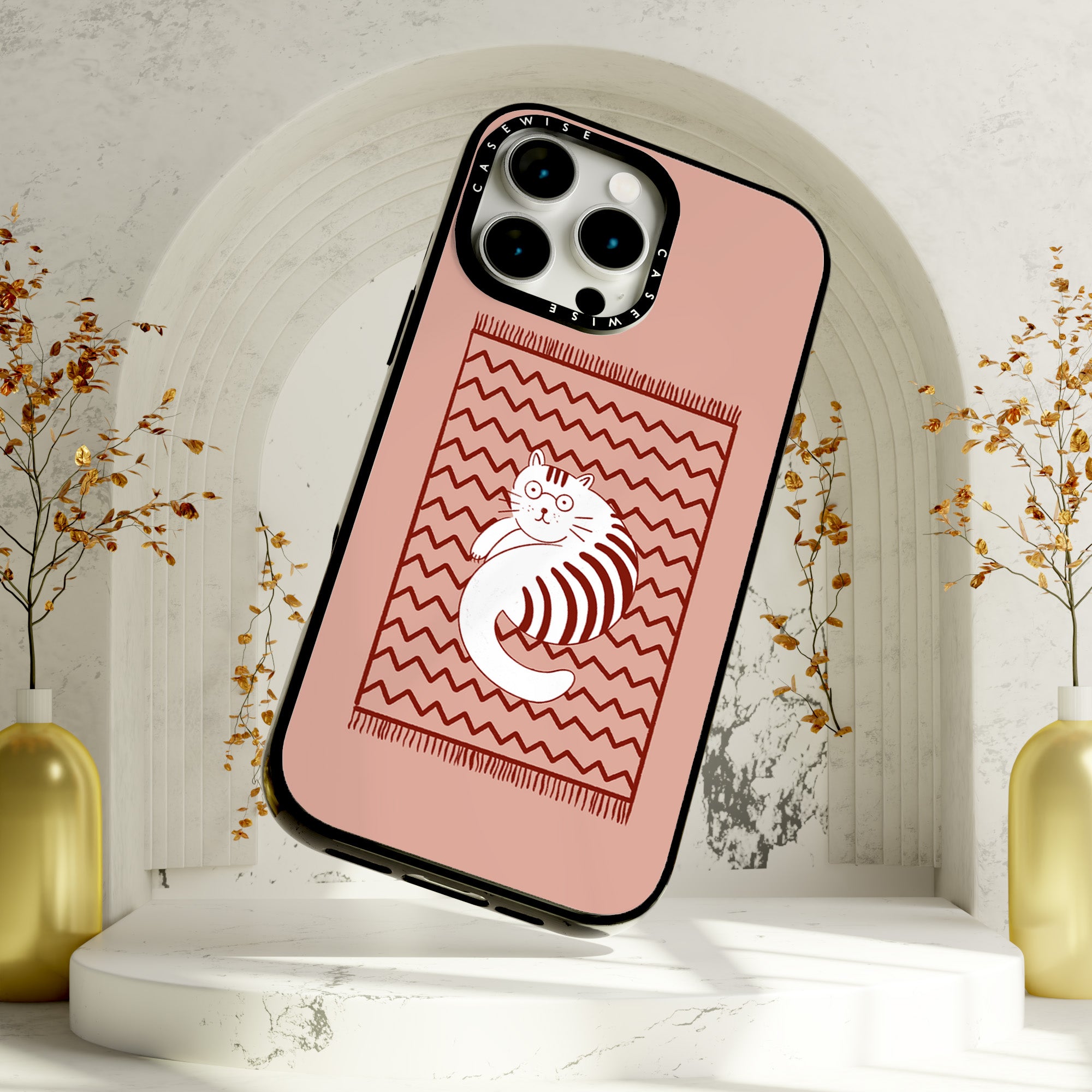 CASEWISE
CASEWISE