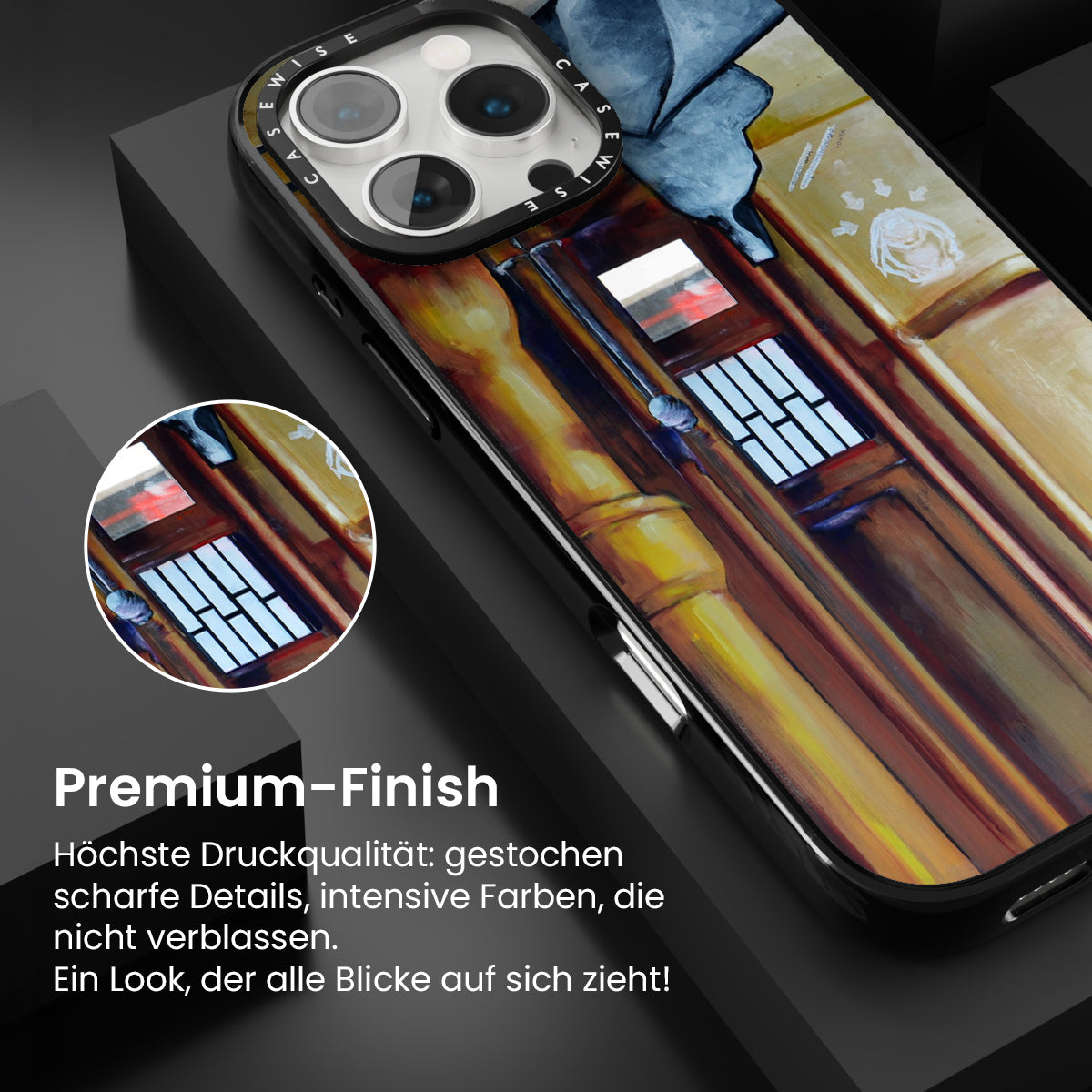 CASEWISE CASEWISE

Premium-Finish

Höchste Druckqualität: gestochen scharfe Details, intensive Farben, die nicht verblassen.
Ein Look, der alle Blicke auf sich zieht!