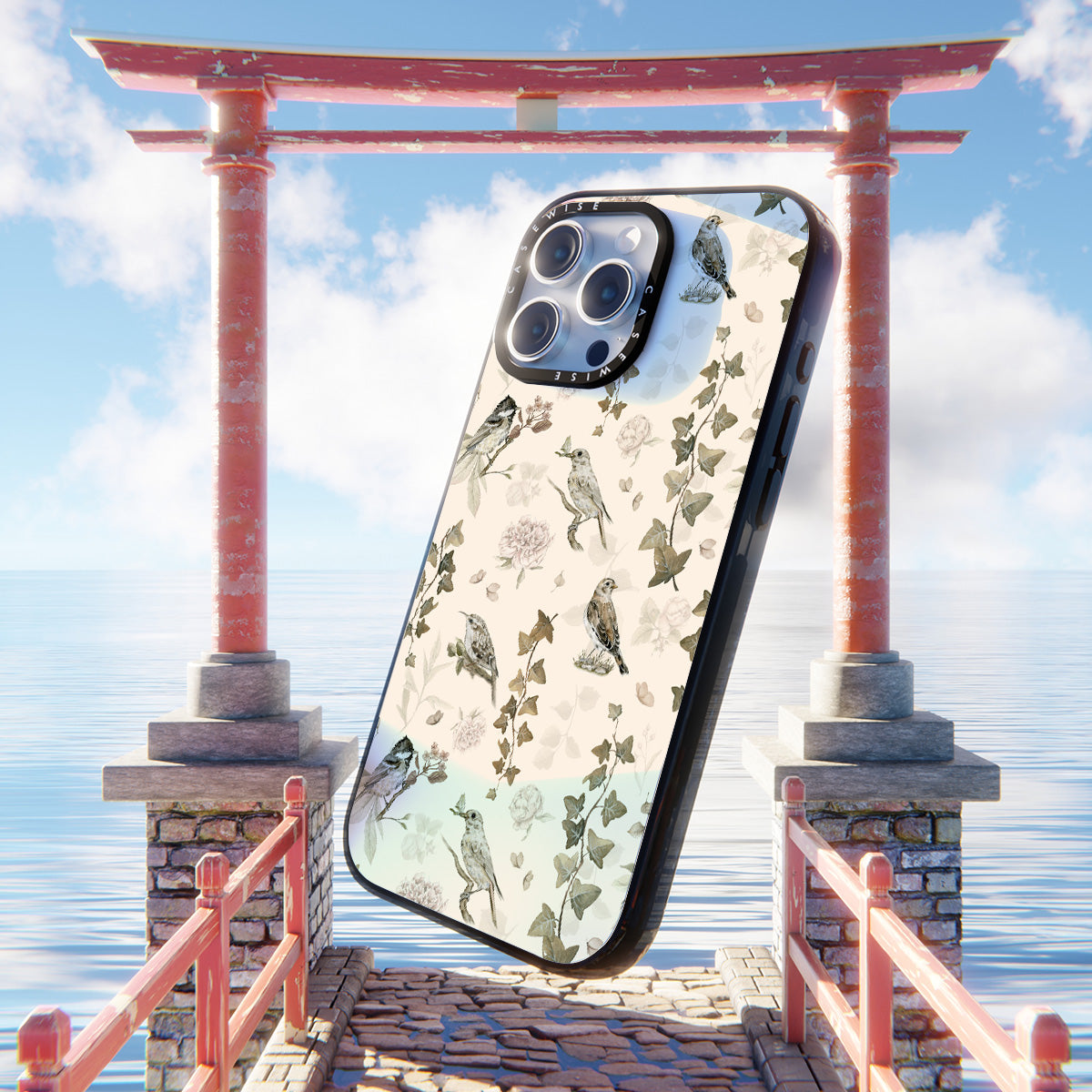 CASEWISE CASEWISE