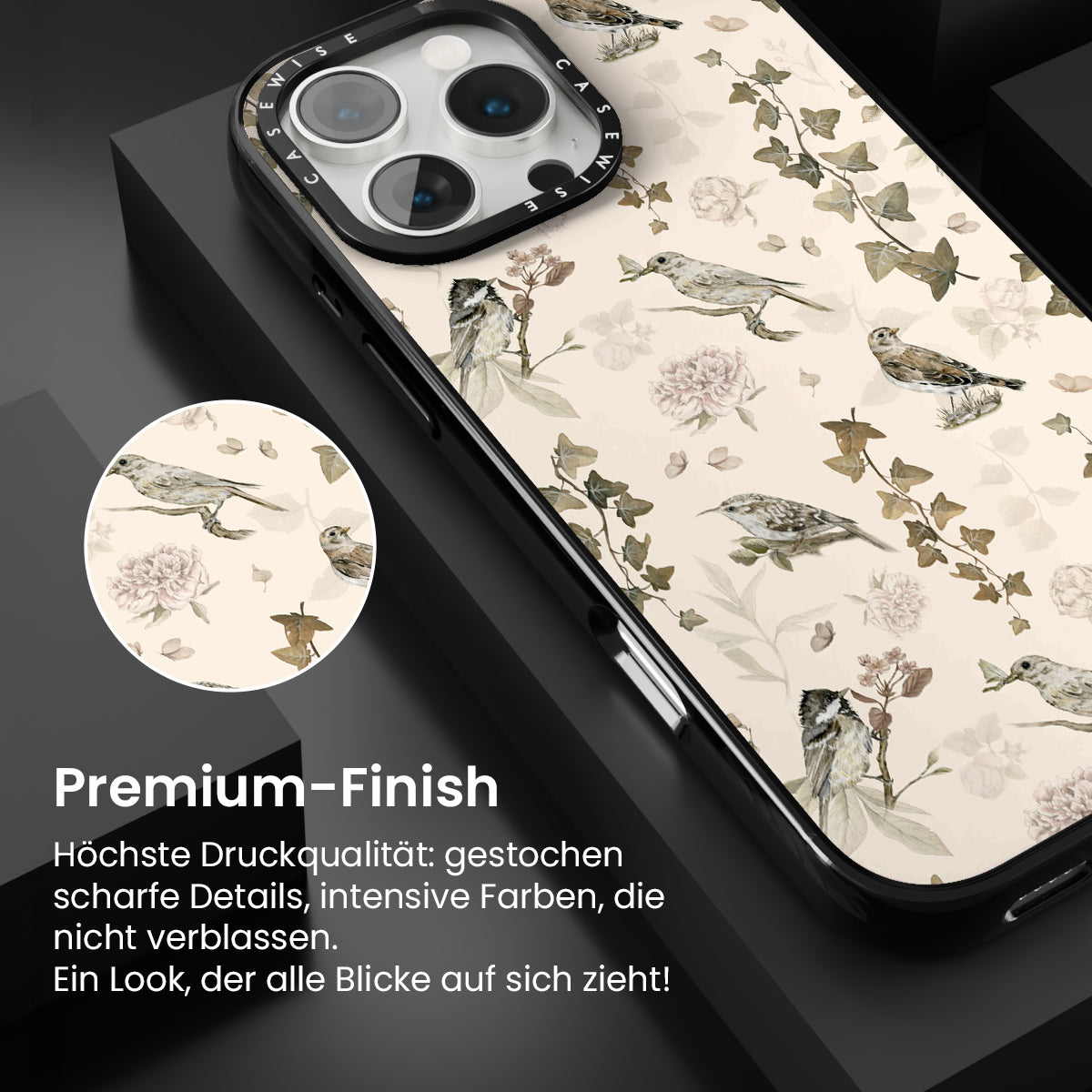 CASEWISE CASEWISE

Premium-Finish

Höchste Druckqualität: gestochen scharfe Details, intensive Farben, die nicht verblassen.
Ein Look, der alle Blicke auf sich zieht!