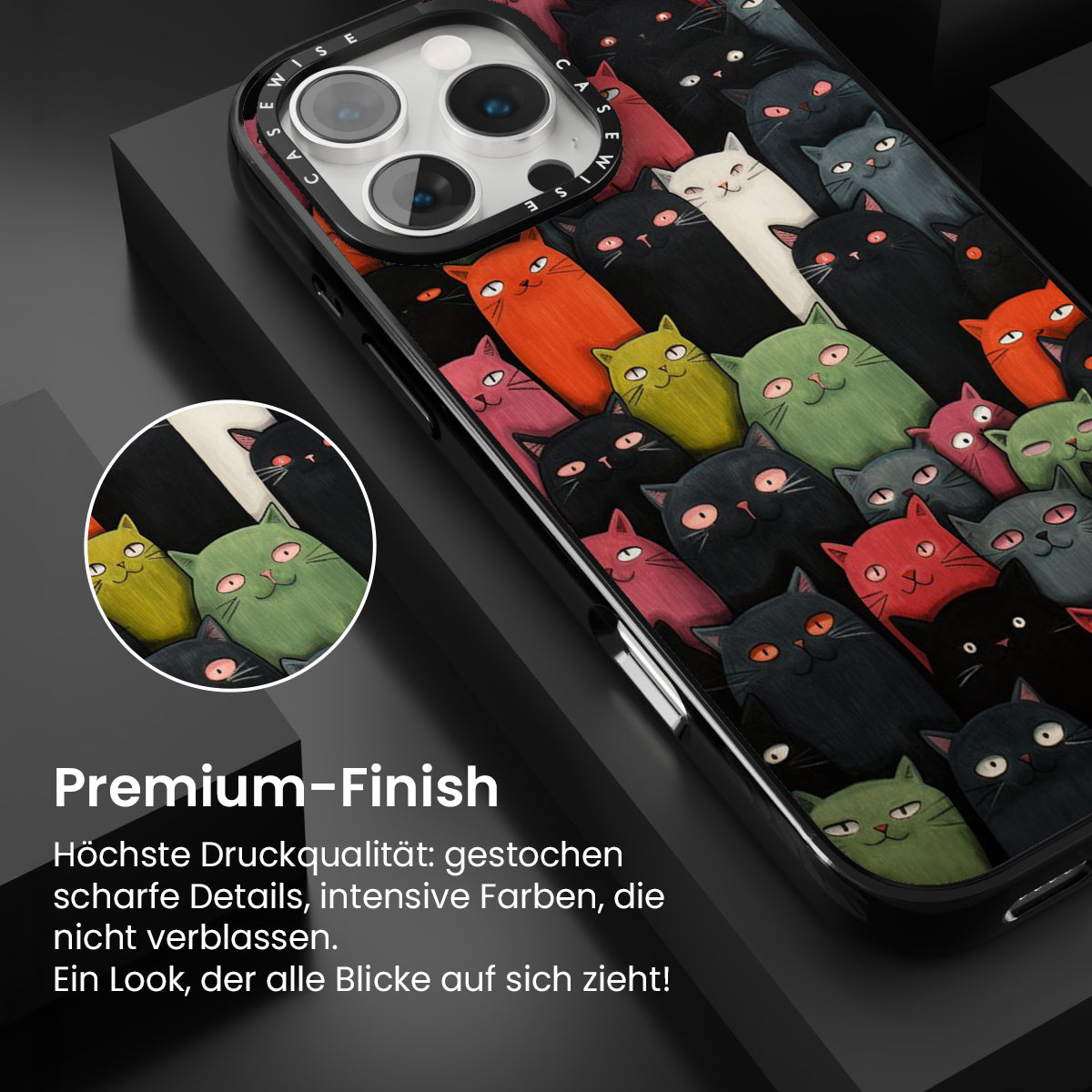 CASEWISE CASEWISE

Premium-Finish

Höchste Druckqualität: gestochen scharfe Details, intensive Farben, die nicht verblassen.
Ein Look, der alle Blicke auf sich zieht!