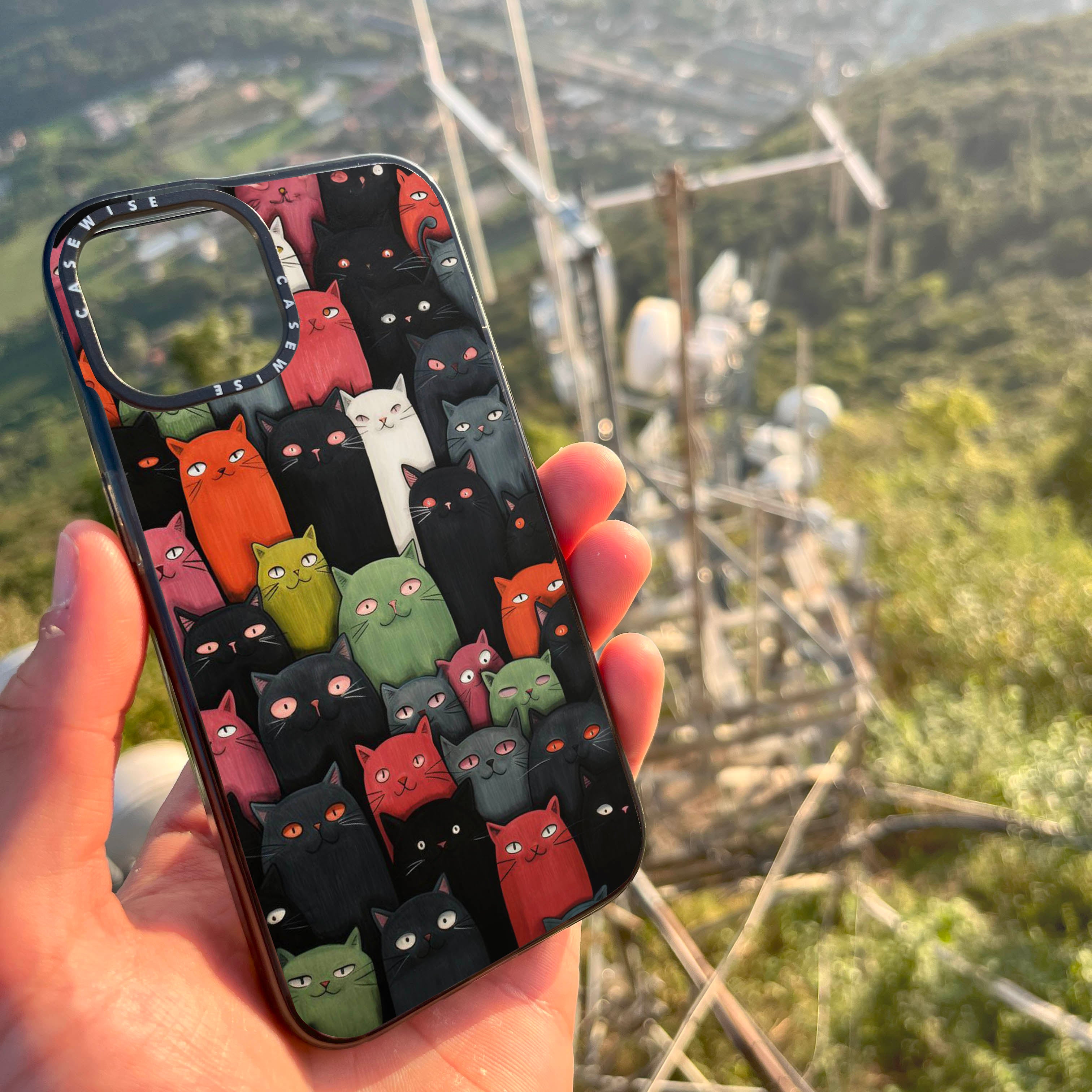 CASEWISE CASEWISE