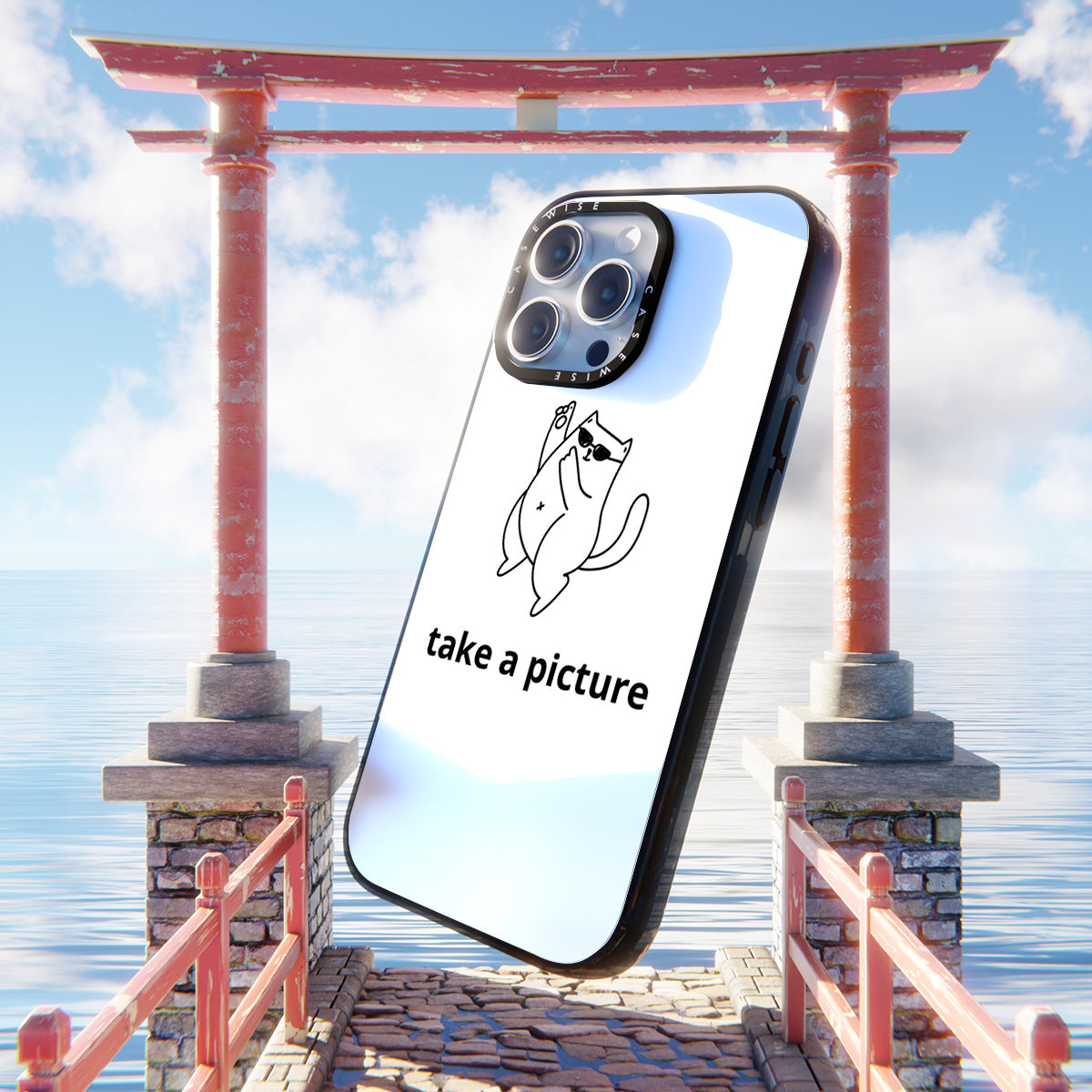 CASEWISE
CASEWISE
take a picture