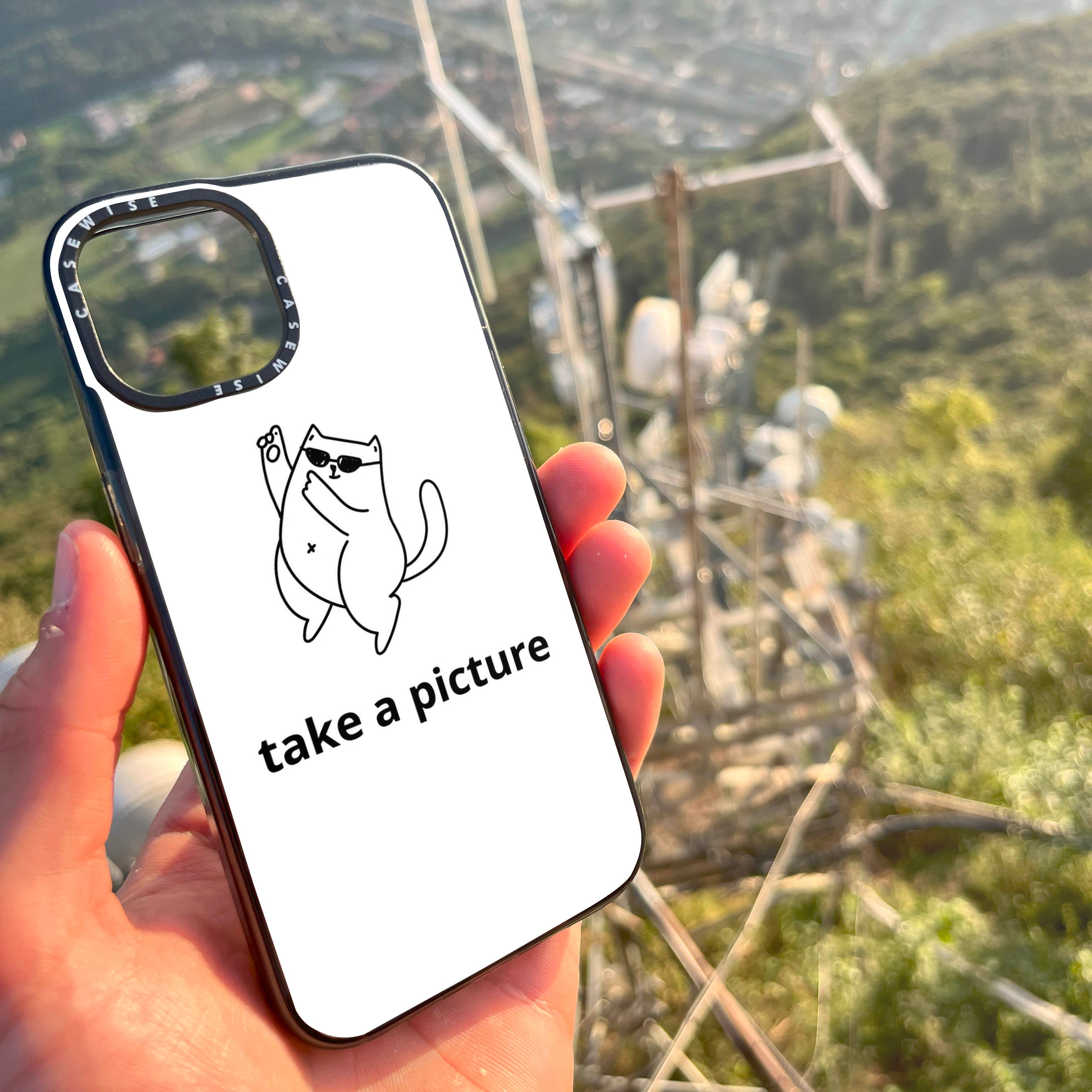 CASEWISE
CASEWISE

take a picture